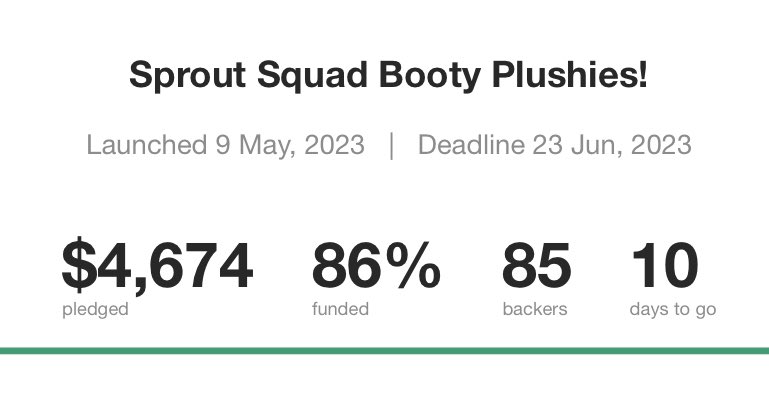 Sprout Squad Booty Plushies!

Launched 9 May, 2023 | Deadline 23 Jun, 2023

$4,674
pledged

86%
funded

85
backers

10
days to go