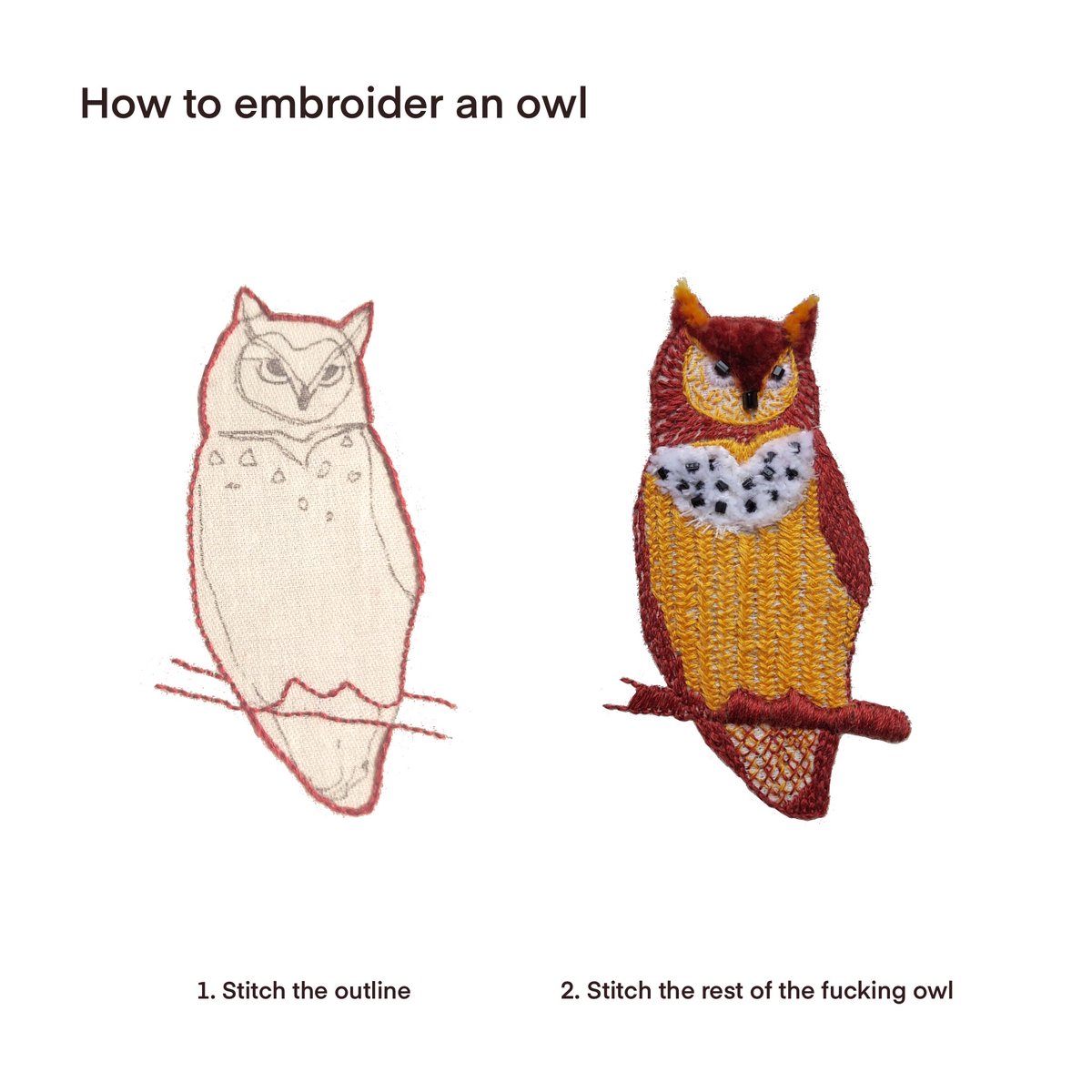 How to embroider an owl

1. Stitch the outline

2. Stitch the rest of the fucking owl