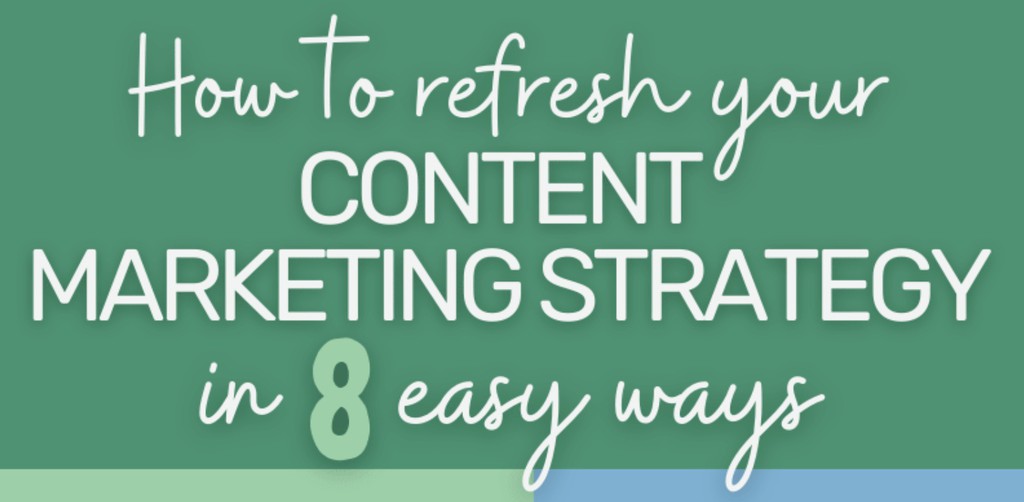 How to refresh your CONTENT MARKETING STRATEGY in 8 easy ways