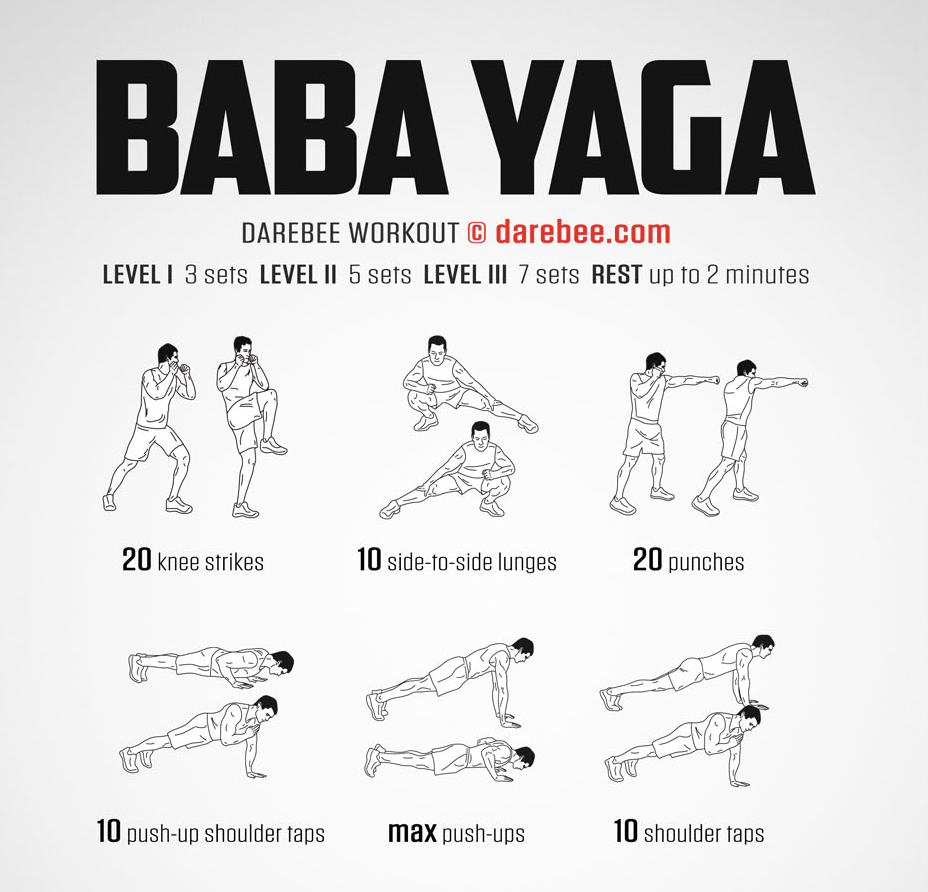 BABA YAGA

DAREBEE WORKOUT © darebee.com

LEVEL I 3 sets LEVEL II 5 sets LEVEL III 7 sets REST up to 2 minutes

20 knee strikes

10 side-to-side lunges

20 punches

10 push-up shoulder taps

max push-ups

10 shoulder taps