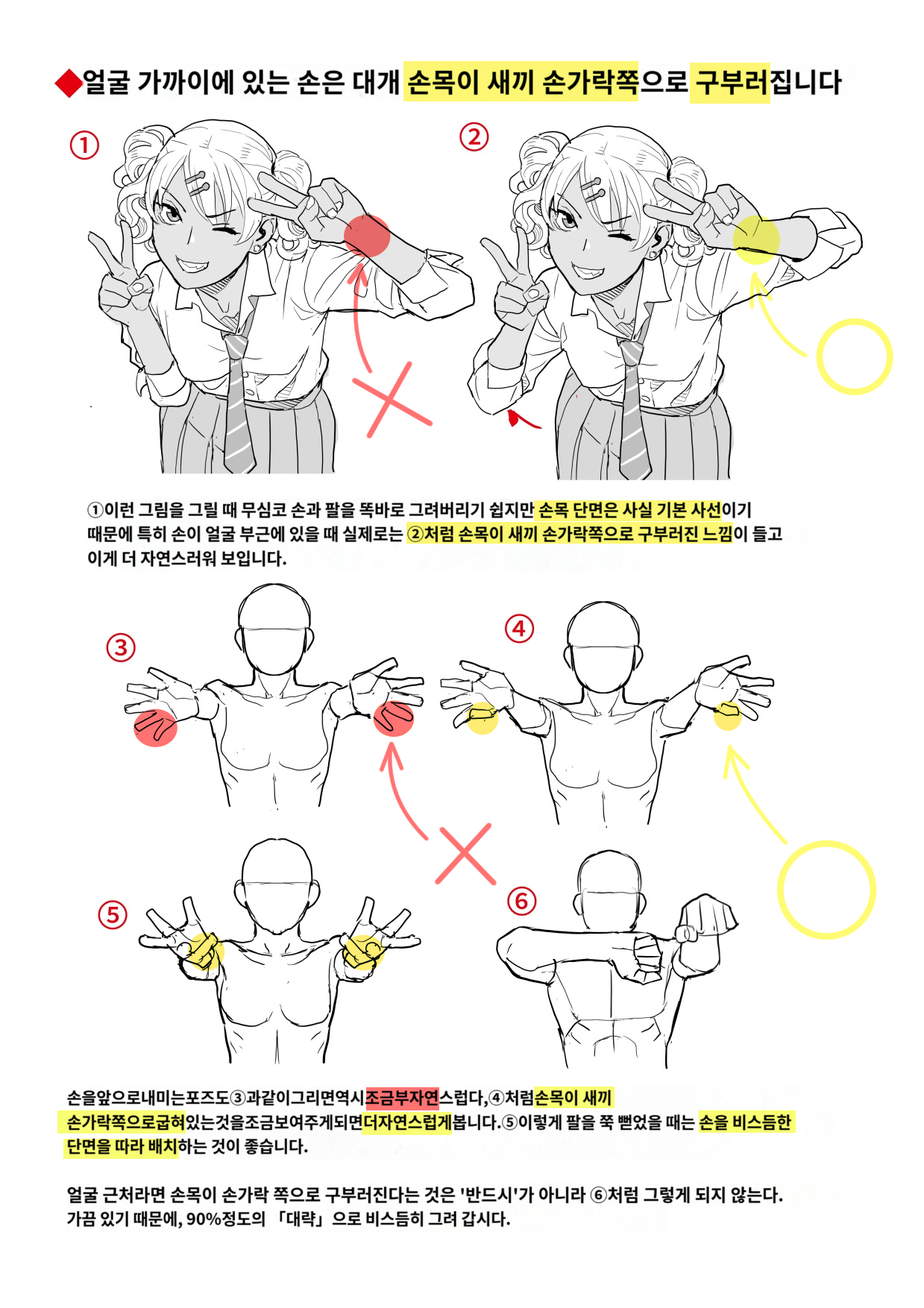 ◆얼굴 가까이에 있는 손은 대개 손목이 새끼 손가락쪽으로 구부러집니다

①

②

①이런 그림을 그릴 때 무심코 손과 팔을 똑바로 그려버리기 쉽지만 손목 단면은 사실 기본 사선이기 때문에 특히 손이 얼굴 부근에 있을 때 실제로는 ②처럼 손목이 새끼 손가락쪽으로 구부러진 느낌이 들고 이게 더 자연스러워 보입니다.

③

④

⑤

⑥

손을앞으로내미는포즈도③과같이그리면역시조금부자연스럽다,④처럼손목이 새끼 손가락쪽으로굽혀있는것을조금보여주게되면더자연스럽게봅니다.⑤이렇게 팔을 쭉 뻗었을 때는 손을 비스듬한 단면을 따라 배치하는 것이 좋습니다.

얼굴 근처라면 손목이 손가락 쪽으로 구부러진다는 것은 '반드시'가 아니라 ⑥처럼 그렇게 되지 않는다. 가끔 있기 때문에, 90%정도의 「대략」으로 비스듬히 그려 갑시다.