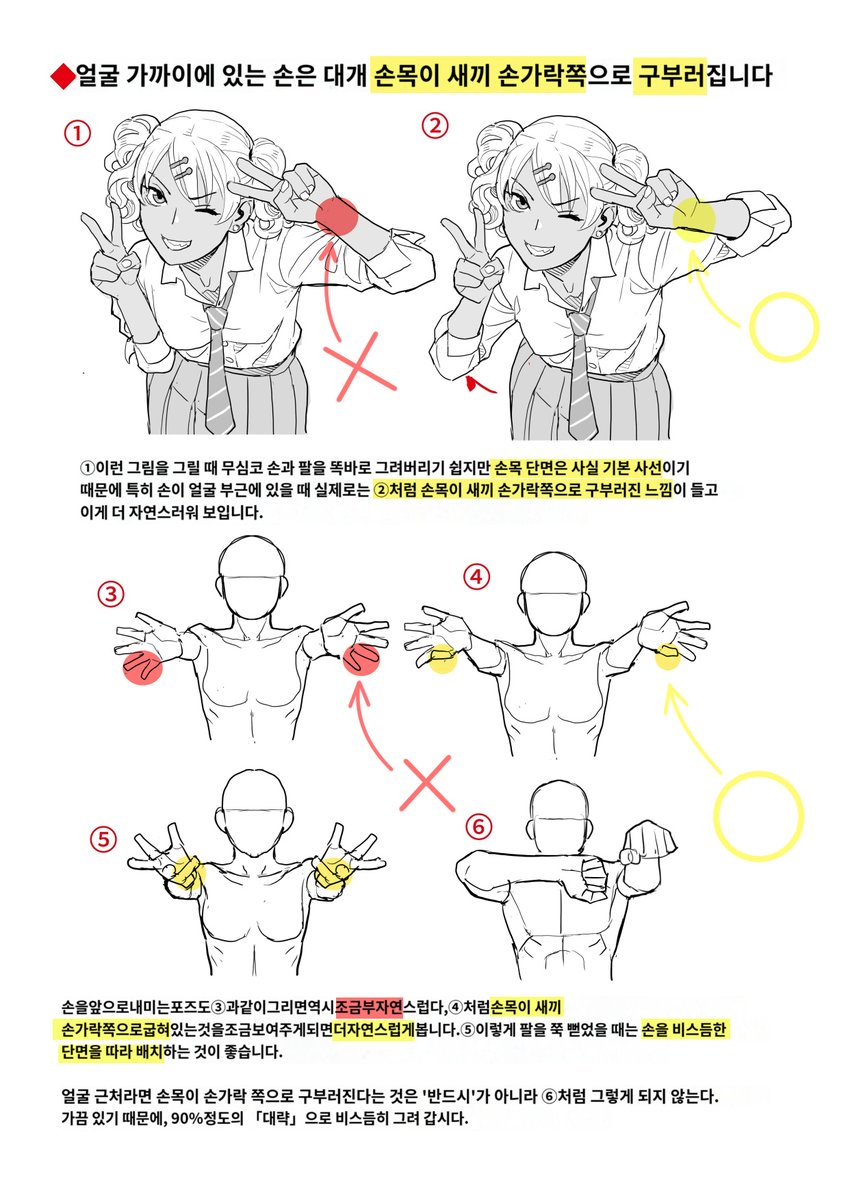 ◆얼굴 가까이에 있는 손은 대개 손목이 새끼 손가락쪽으로 구부러집니다

①

②

①이런 그림을 그릴 때 무심코 손과 팔을 똑바로 그려버리기 쉽지만 손목 단면은 사실 기본 사선이기 때문에 특히 손이 얼굴 부근에 있을 때 실제로는 ②처럼 손목이 새끼 손가락쪽으로 구부러진 느낌이 들고 이게 더 자연스러워 보입니다.

③

④

⑤

⑥

손을앞으로내미는포즈도③과같이그리면역시조금부자연스럽다,④처럼손목이 새끼 손가락쪽으로굽혀있는것을조금보여주게되면더자연스럽게봅니다.⑤이렇게 팔을 쭉 뻗었을 때는 손을 비스듬한 단면을 따라 배치하는 것이 좋습니다.

얼굴 근처라면 손목이 손가락 쪽으로 구부러진다는 것은 '반드시'가 아니라 ⑥처럼 그렇게 되지 않는다. 가끔 있기 때문에, 90%정도의 「대략」으로 비스듬히 그려 갑시다.