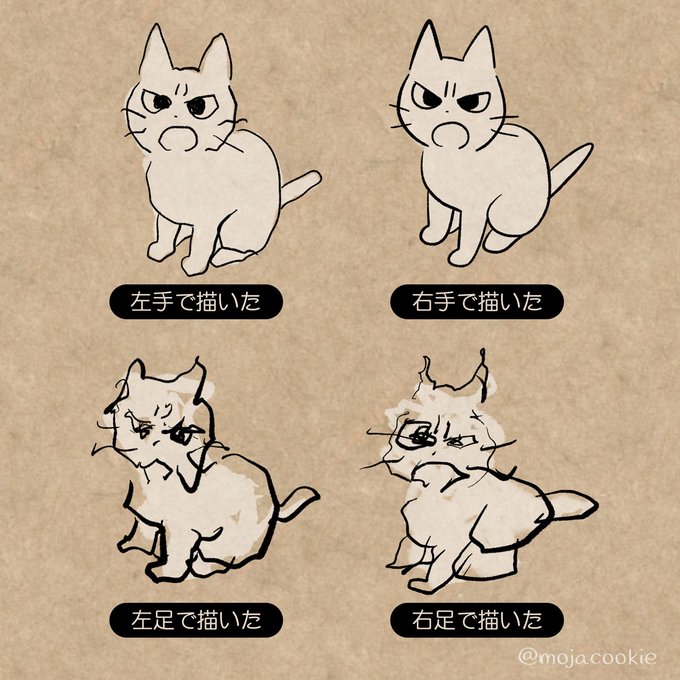 左手で描いた

右手で描いた

左足で描いた

右足で描いた

@mojacookie