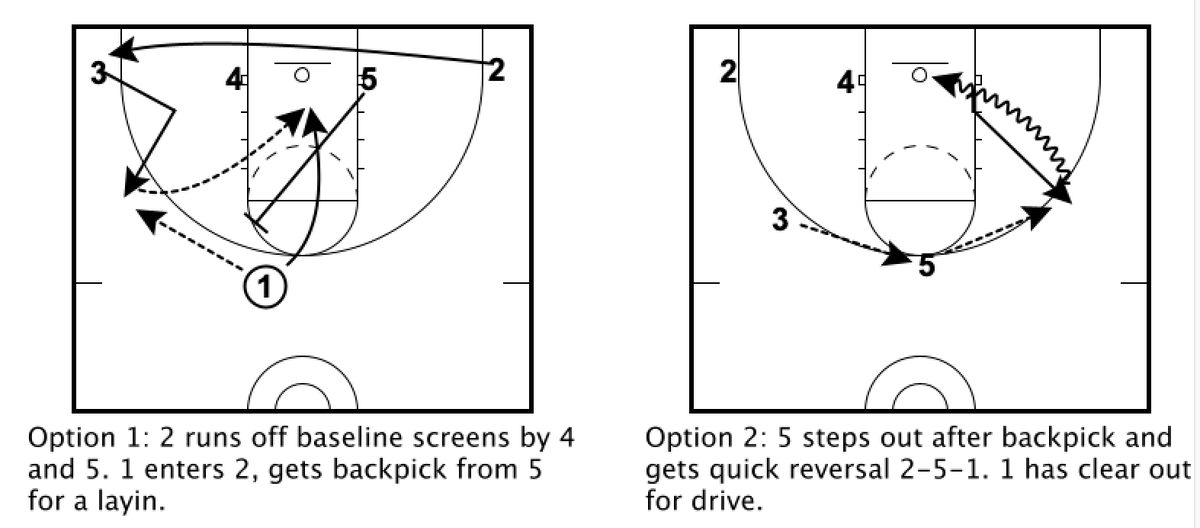 3

4

5

2

1

Option 1: 2 runs off baseline screens by 4 and 5. 1 enters 2, gets backpick from 5 for a layin.

2

4

3

5

Option 2: 5 steps out after backpick and gets quick reversal 2-5-1. 1 has clear out for drive.