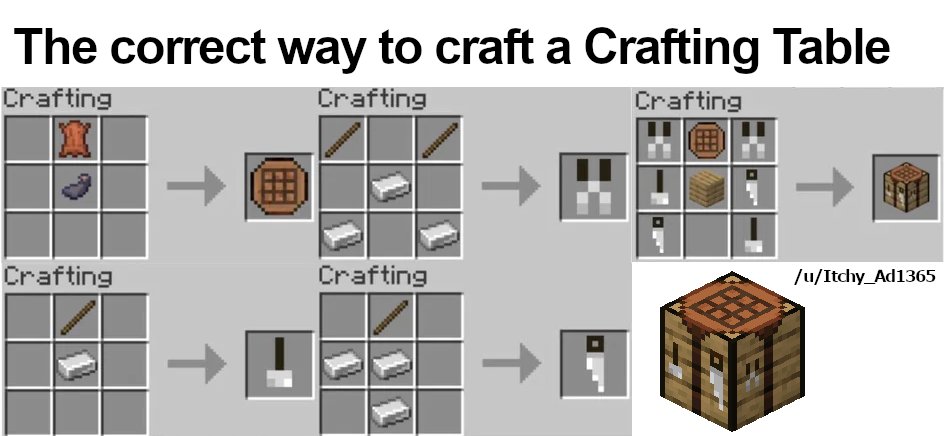 The correct way to craft a Crafting Table

Crafting

Crafting

Crafting

Crafting

Crafting

/u/Itchy_Ad1365