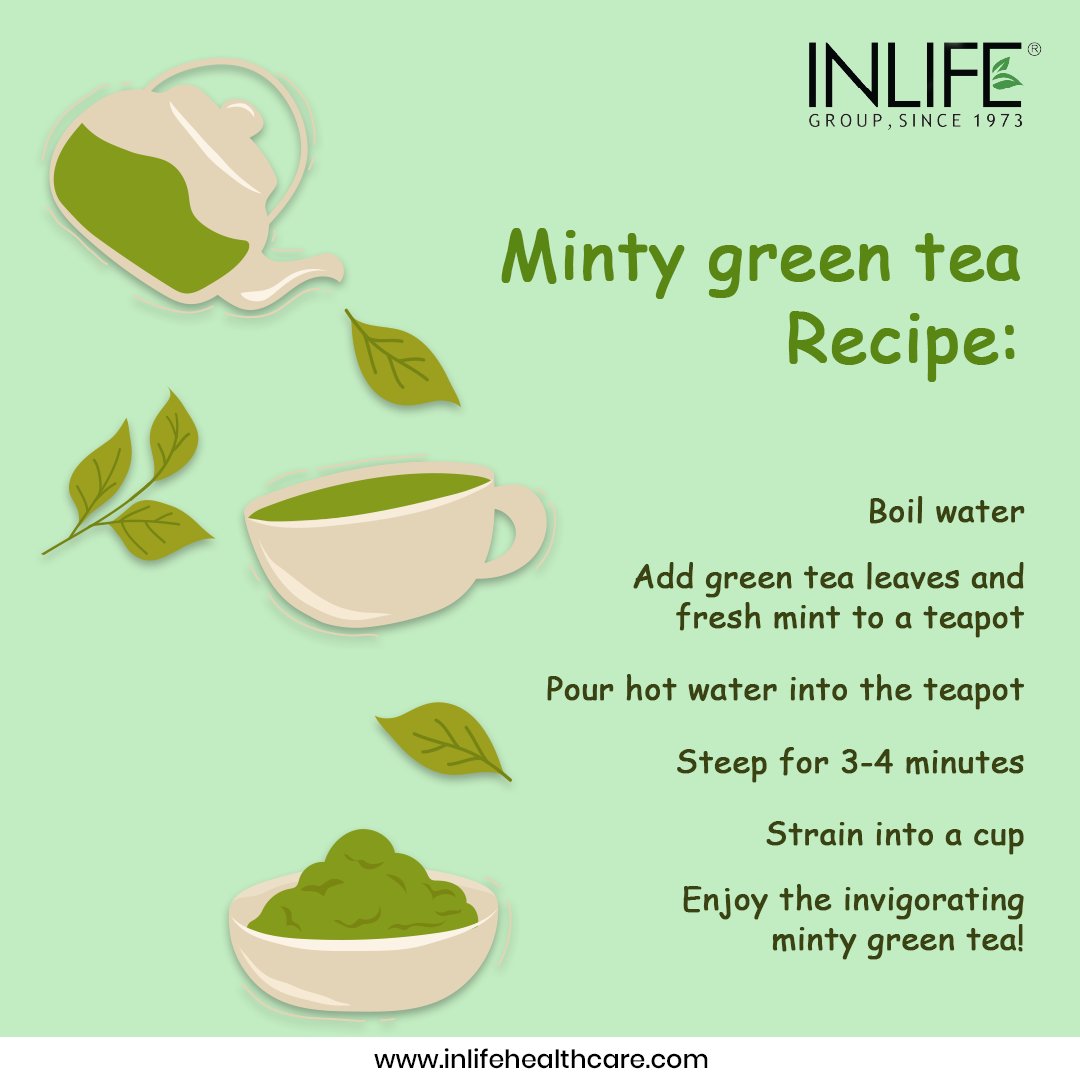 INLIFE®
GROUP, SINCE 1973

Minty green tea Recipe:

Boil water

Add green tea leaves and fresh mint to a teapot

Pour hot water into the teapot

Steep for 3-4 minutes

Strain into a cup

Enjoy the invigorating minty green tea!

www.inlifehealthcare.com