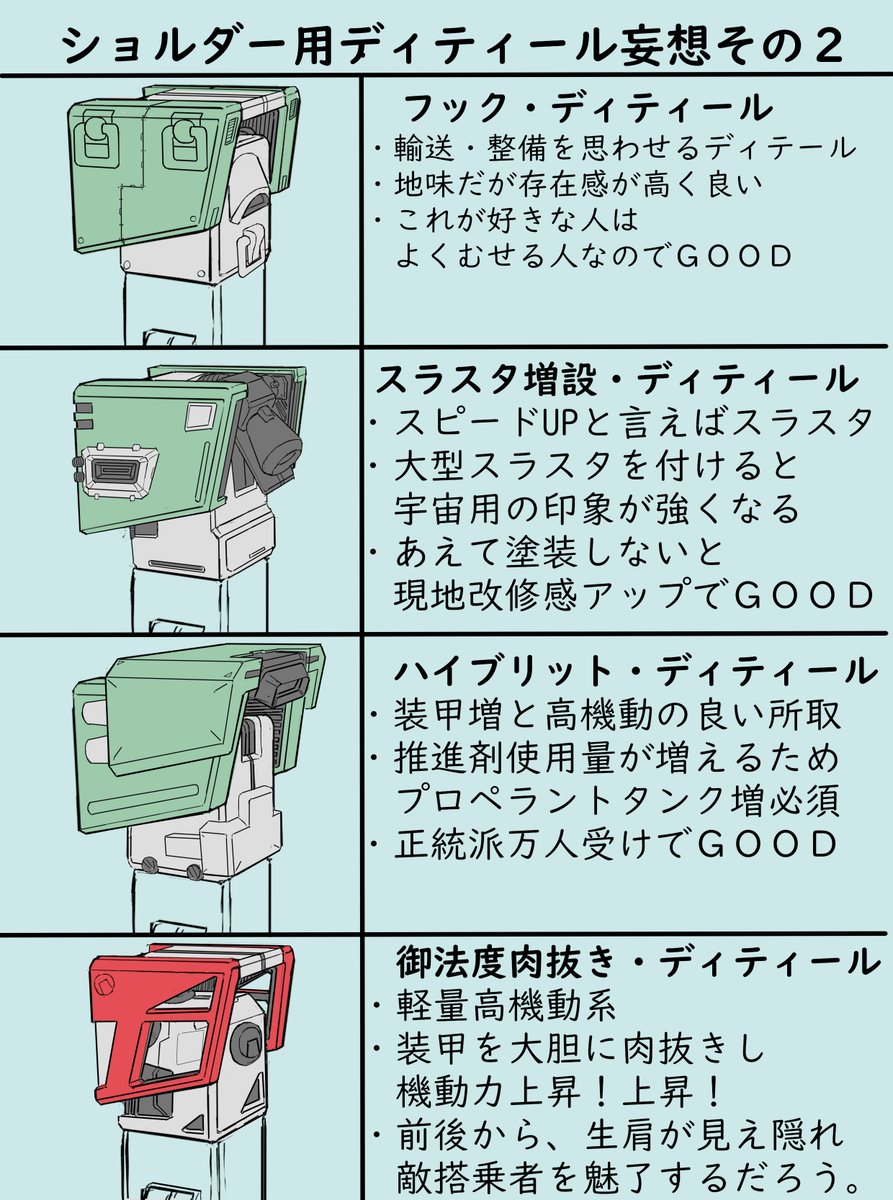 ショルダー用ディティール妄想その２

フック・ディティール
・輸送・整備を思わせるディテール
・地味だが存在感が高く良い
・これが好きな人は
よくむせる人なのでＧＯＯＤ

スラスタ増設・ディティール
・スピードUPと言えばスラスタ
・大型スラスタを付けると
宇宙用の印象が強くなる
・あえて塗装しないと
現地改修感アップでＧＯＯＤ

ハイブリット・ディティール
・装甲増と高機動の良い所取
・推進剤使用量が増えるため
プロペラントタンク増必須
・正統派万人受けでＧＯＯＤ

御法度肉抜き・ディティール
・軽量高機動系
・装甲を大胆に肉抜きし
機動力上昇！上昇！
・前後から、生肩が見え隠れ
敵搭乗者を魅了するだろう。