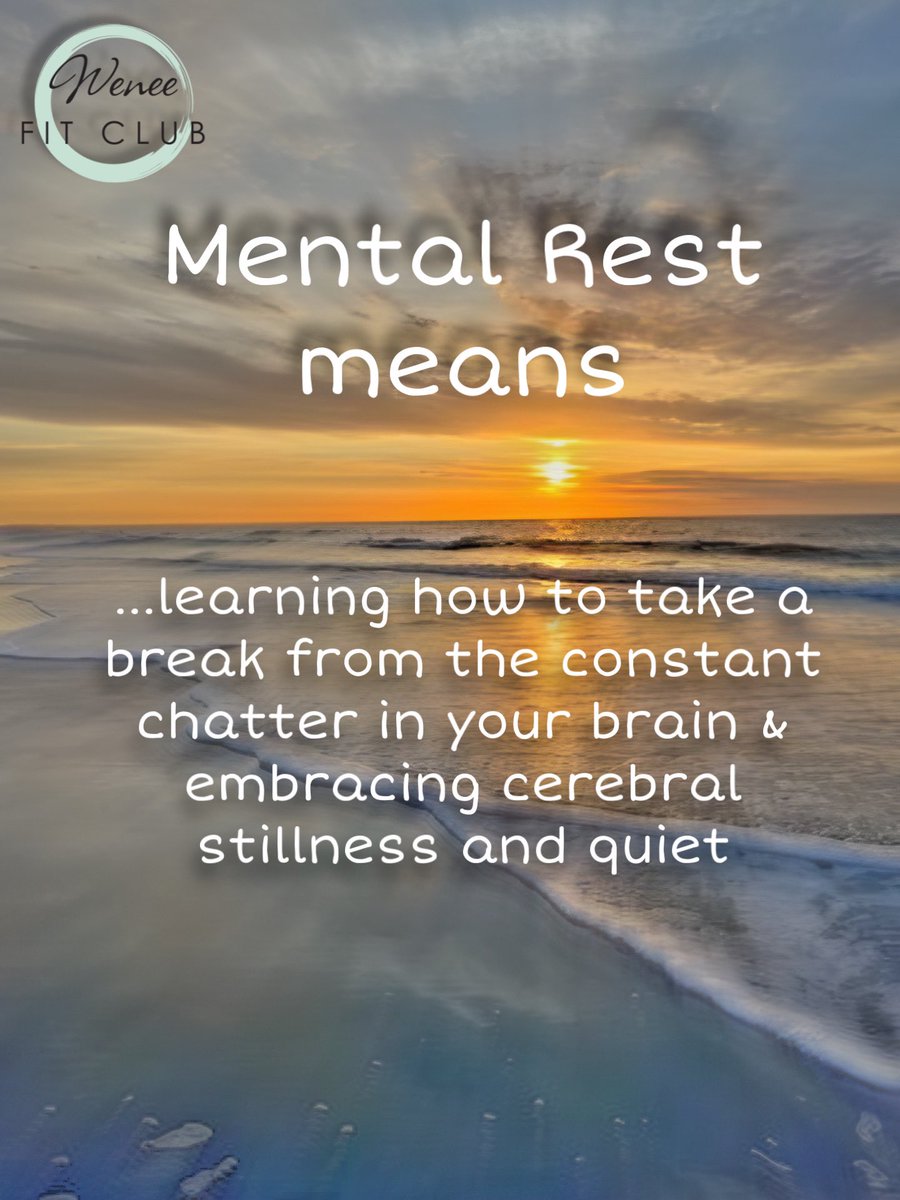 Wenee
FIT CLUB

Mental Rest means

...learning how to take a break from the constant chatter in your brain & embracing cerebral stillness and quiet