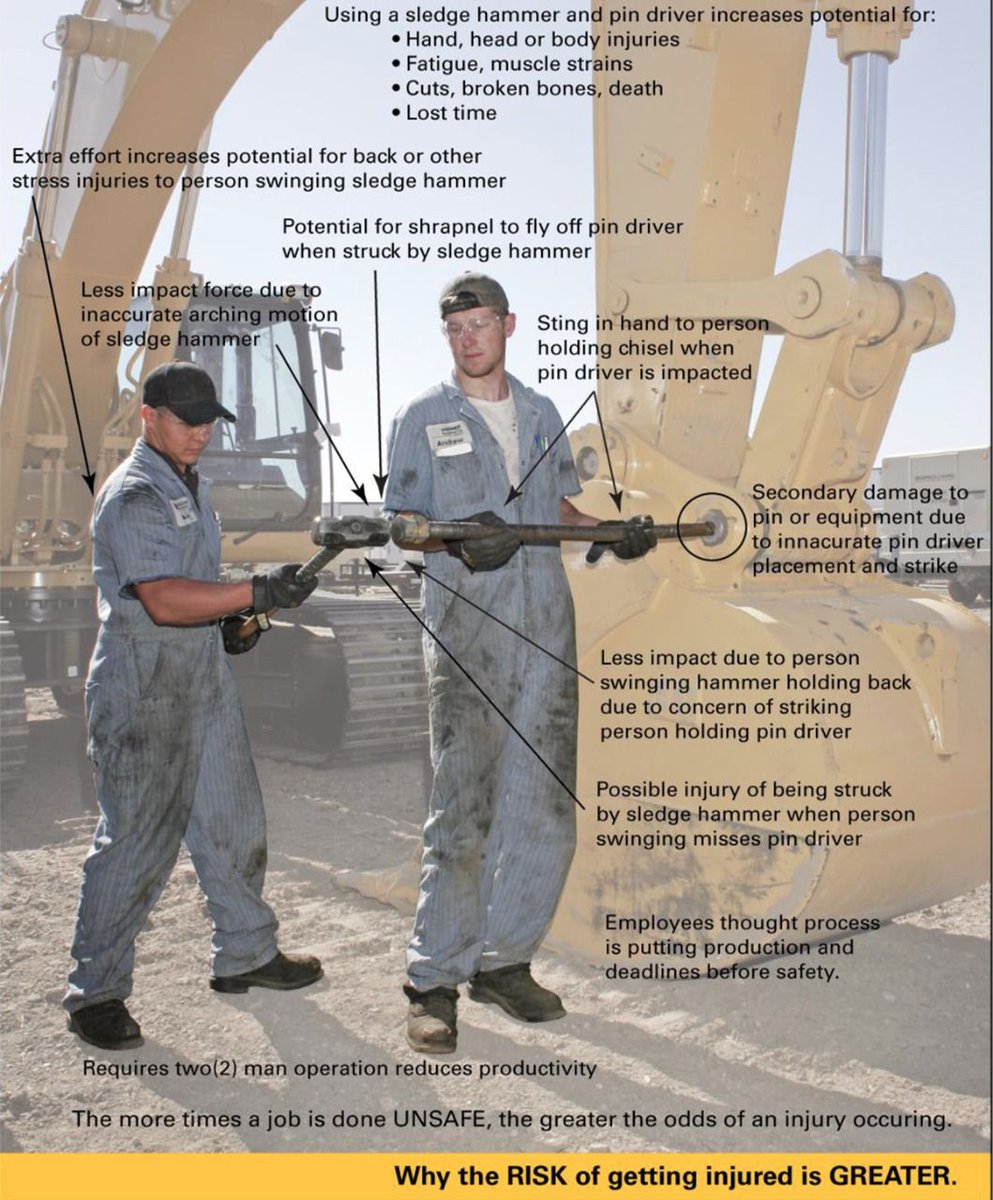 Using a sledge hammer and pin driver increases potential for:
• Hand, head or body injuries
• Fatigue, muscle strains
• Cuts, broken bones, death
• Lost time

Extra effort increases potential for back or other stress injuries to person swinging sledge hammer

Potential for shrapnel to fly off pin driver when struck by sledge hammer

Less impact force due to inaccurate arching motion of sledge hammer

Sting in hand to person holding chisel when pin driver is impacted

Andrew

Secondary damage to pin or equipment due to innacurate pin driver placement and strike

Less impact due to person swinging hammer holding back due to concern of striking person holding pin driver

Possible injury of being struck by sledge hammer when person swinging misses pin driver

Employees thought process is putting production and deadlines before safety.

Requires two(2) man operation reduces productivity

The more times a job is done UNSAFE, the greater the odds of an injury occuring.

Why the RISK of getting injured is GREATER.