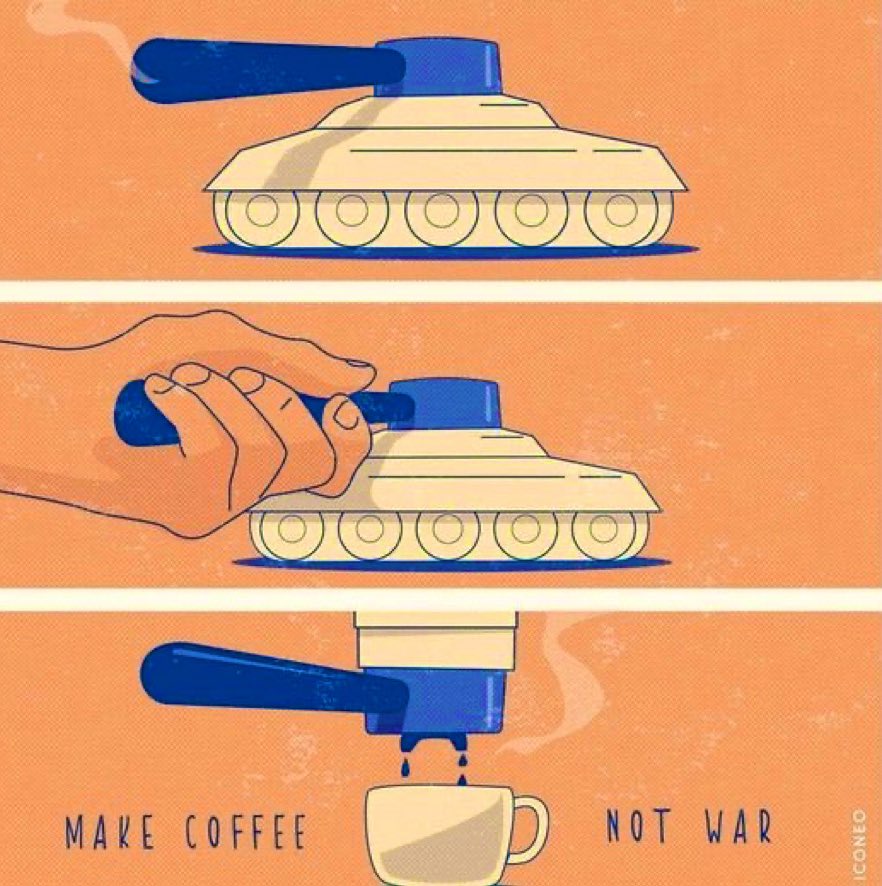 MAKE COFFEE NOT WAR

ICONEO