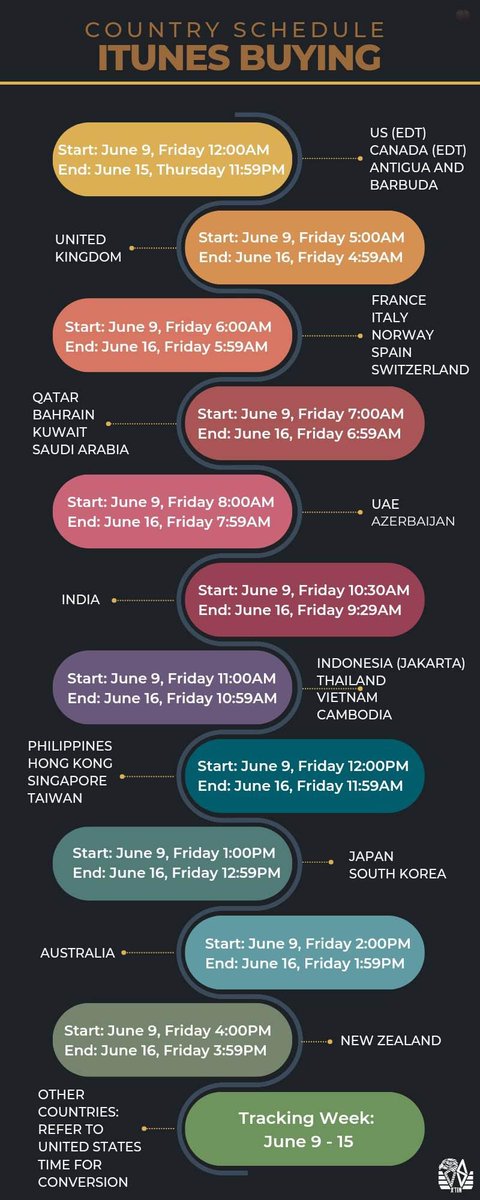 COUNTRY SCHEDULE
ITUNES BUYING

Start: June 9, Friday 12:00AM
End: June 15, Thursday 11:59PM

US (EDT)
CANADA (EDT)
ANTIGUA AND BARBUDA

UNITED KINGDOM

Start: June 9, Friday 5:00AM
End: June 16, Friday 4:59AM

Start: June 9, Friday 6:00AM
End: June 16, Friday 5:59AM

FRANCE
ITALY
NORWAY
SPAIN
SWITZERLAND

QATAR
BAHRAIN
KUWAIT
SAUDI ARABIA

Start: June 9, Friday 7:00AM
End: June 16, Friday 6:59AM

Start: June 9, Friday 8:00AM
End: June 16, Friday 7:59AM

UAE
AZERBAIJAN

INDIA

Start: June 9, Friday 10:30AM
End: June 16, Friday 9:29AM

Start: June 9, Friday 11:00AM
End: June 16, Friday 10:59AM

INDONESIA (JAKARTA)
THAILAND
VIETNAM
CAMBODIA

PHILIPPINES
HONG KONG
SINGAPORE
TAIWAN

Start: June 9, Friday 12:00PM
End: June 16, Friday 11:59AM

Start: June 9, Friday 1:00PM
End: June 16, Friday 12:59PM

JAPAN
SOUTH KOREA

AUSTRALIA

Start: June 9, Friday 2:00PM
End: June 16, Friday 1:59PM

Start: June 9, Friday 4:00PM
End: June 16, Friday 3:59PM

NEW ZEALAND

OTHER COUNTRIES: REFER TO UNITED STATES TIME FOR CONVERSION

Tracking Week:
June 9 - 15