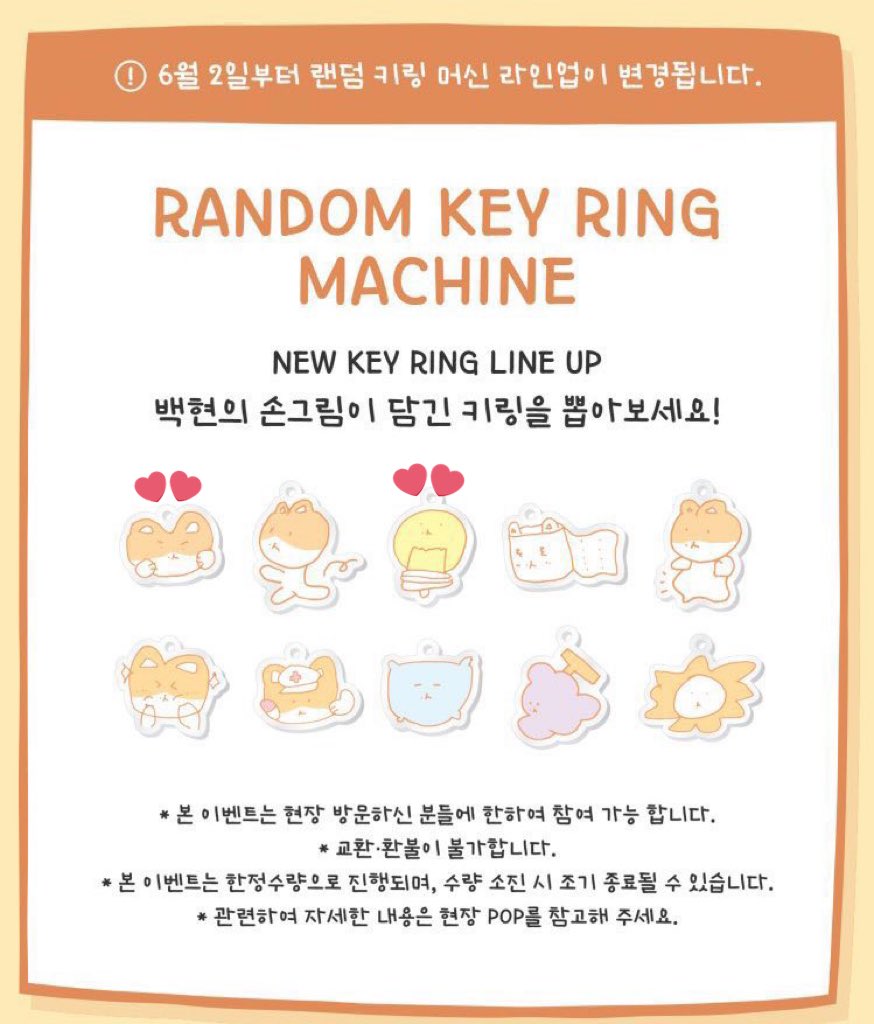 ! 6월 2일부터 랜덤 키링 머신 라인업이 변경됩니다.

RANDOM KEY RING MACHINE

NEW KEY RING LINE UP
백현의 손그림이 담긴 키링을 뽑아보세요!

* 본 이벤트는 현장 방문하신 분들에 한하여 참여 가능 합니다.
* 교환·환불이 불가합니다.
* 본 이벤트는 한정수량으로 진행되며, 수량 소진 시 조기 종료될 수 있습니다.
* 관련하여 자세한 내용은 현장 POP를 참고해 주세요.