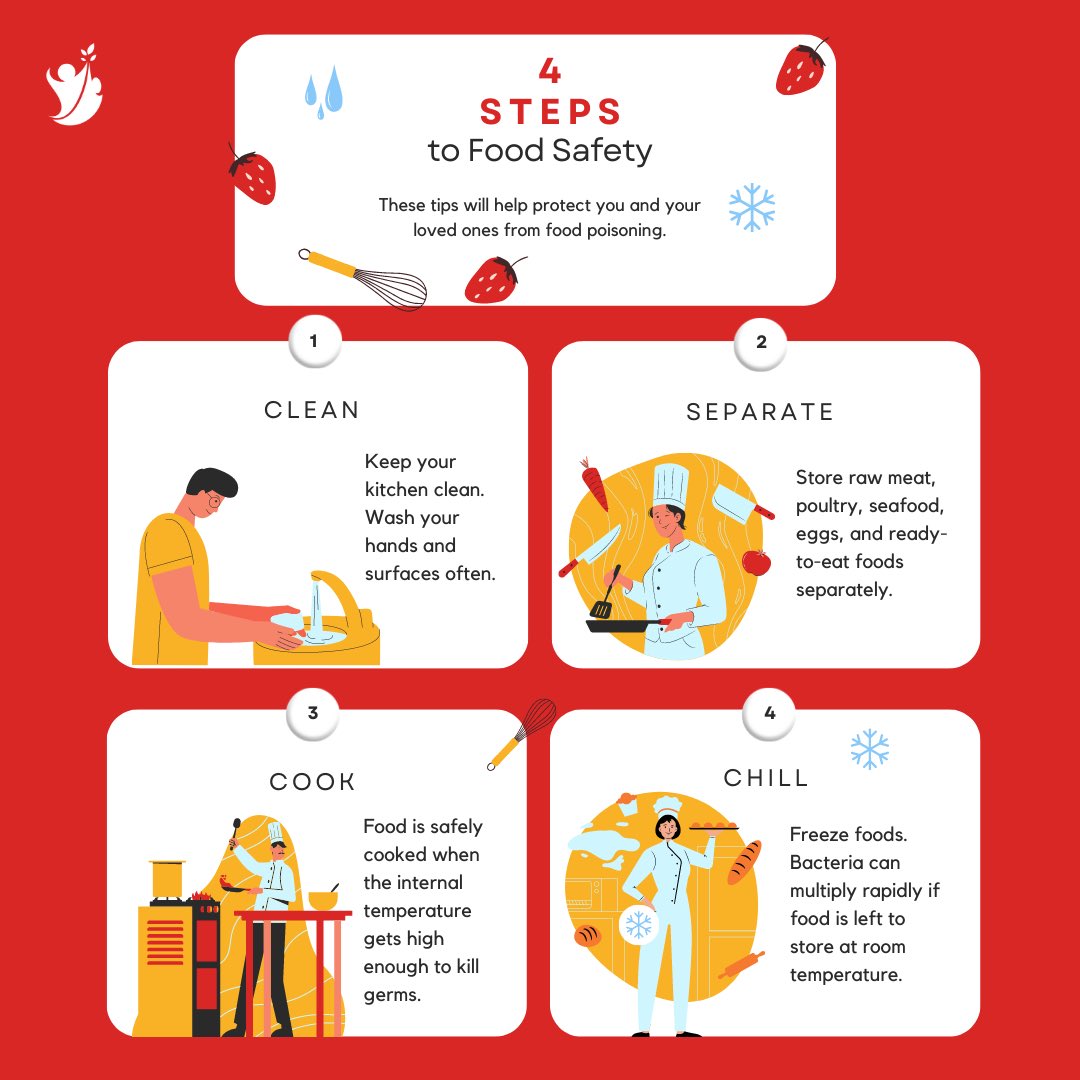 4
STEPS
to Food Safety

These tips will help protect you and your loved ones from food poisoning.

1

CLEAN

Keep your kitchen clean. Wash your hands and surfaces often.

2

SEPARATE

Store raw meat, poultry, seafood, eggs, and ready-to-eat foods separately.

3

COOK

Food is safely cooked when the internal temperature gets high enough to kill germs.

4

CHILL

Freeze foods. Bacteria can multiply rapidly if food is left to store at room temperature.