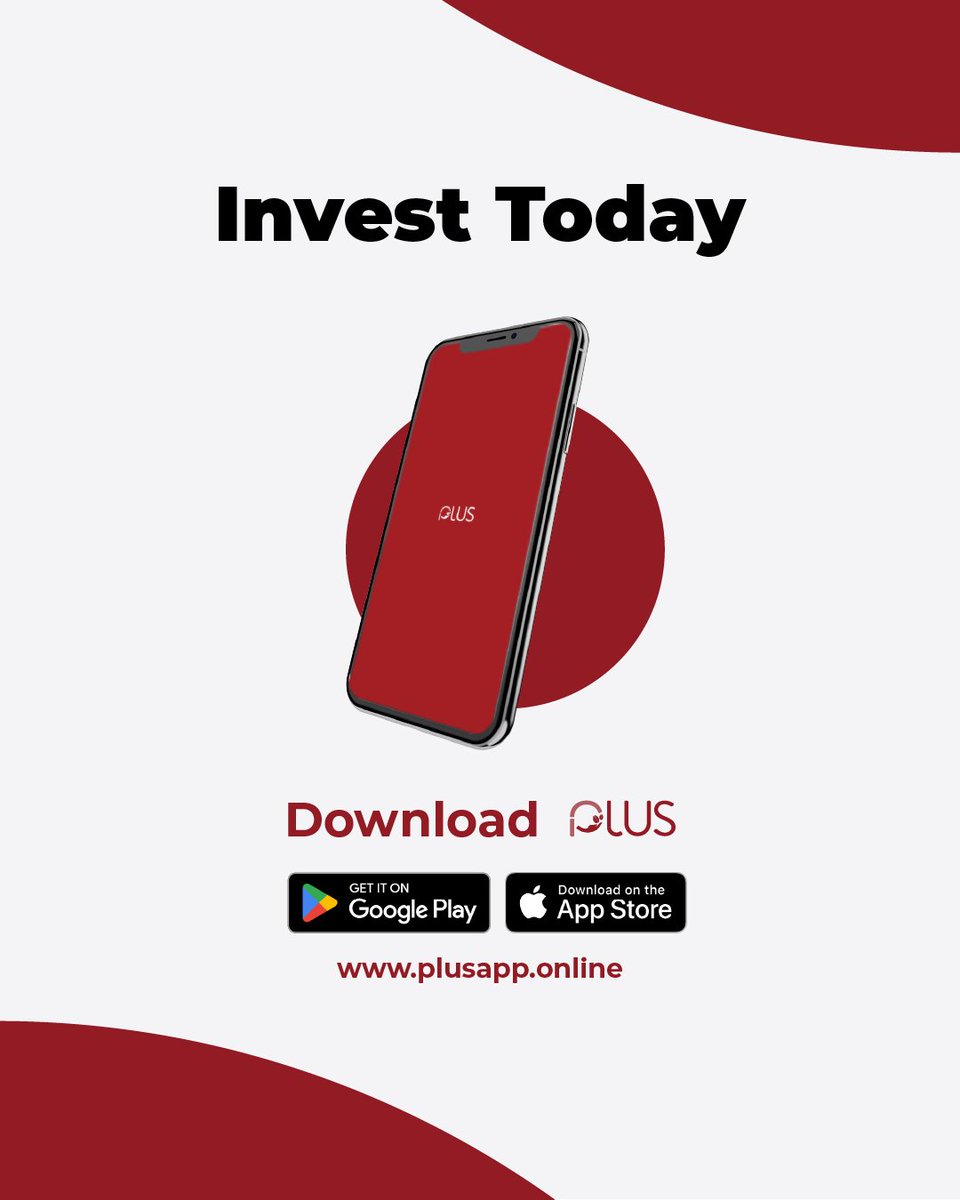 Invest Today

PLUS

Download PLUS

GET IT ON Google Play

Download on the App Store

www.plusapp.online