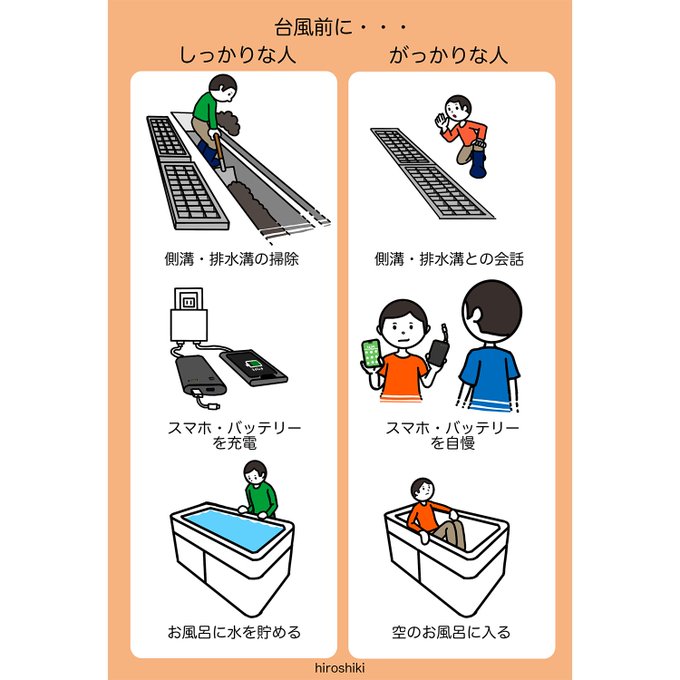 台風前に・・・

しっかりな人

側溝・排水溝の掃除

スマホ・バッテリーを充電

お風呂に水を貯める

がっかりな人

側溝・排水溝との会話

スマホ・バッテリーを自慢

空のお風呂に入る

hiroshiki