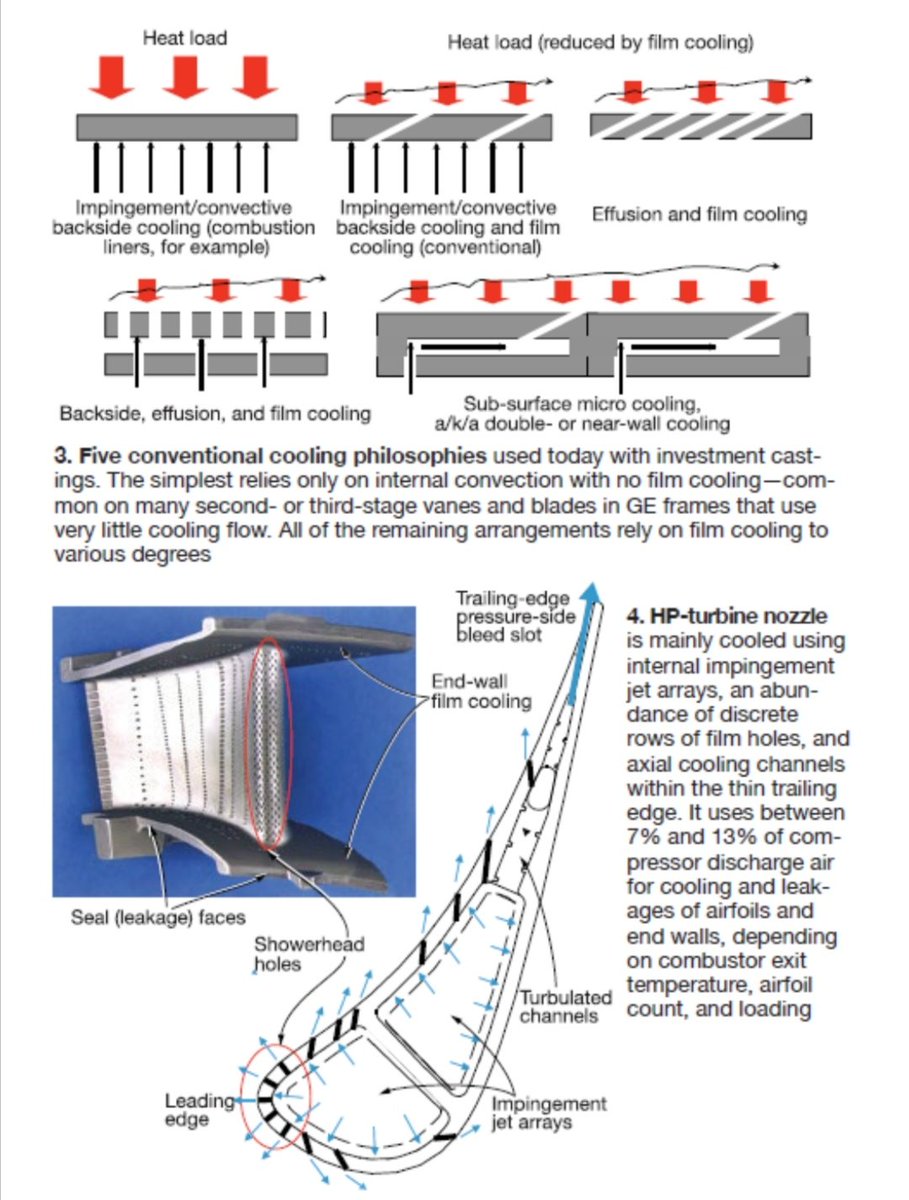 Heat load

Heat load (reduced by film cooling)

Impingement/convective backside cooling (combustion liners, for example)

Impingement/convective backside cooling and film cooling (conventional)

Effusion and film cooling

Backside, effusion, and film cooling

Sub-surface micro cooling, a/k/a double- or near-wall cooling

3. Five conventional cooling philosophies used today with investment castings. The simplest relies only on internal convection with no film cooling—common on many second- or third-stage vanes and blades in GE frames that use very little cooling flow. All of the remaining arrangements rely on film cooling to various degrees

Trailing-edge pressure-side bleed slot

End-wall film cooling

Seal (leakage) faces

Showerhead holes

Turbulated channels

Leading edge

Impingement jet arrays

4. HP-turbine nozzle is mainly cooled using internal impingement jet arrays, an abundance of discrete rows of film holes, and axial cooling channels within the thin trailing edge. It uses between 7% and 13% of compressor discharge air for cooling and leakages of airfoils and end walls, depending on combustor exit temperature, airfoil count, and loading