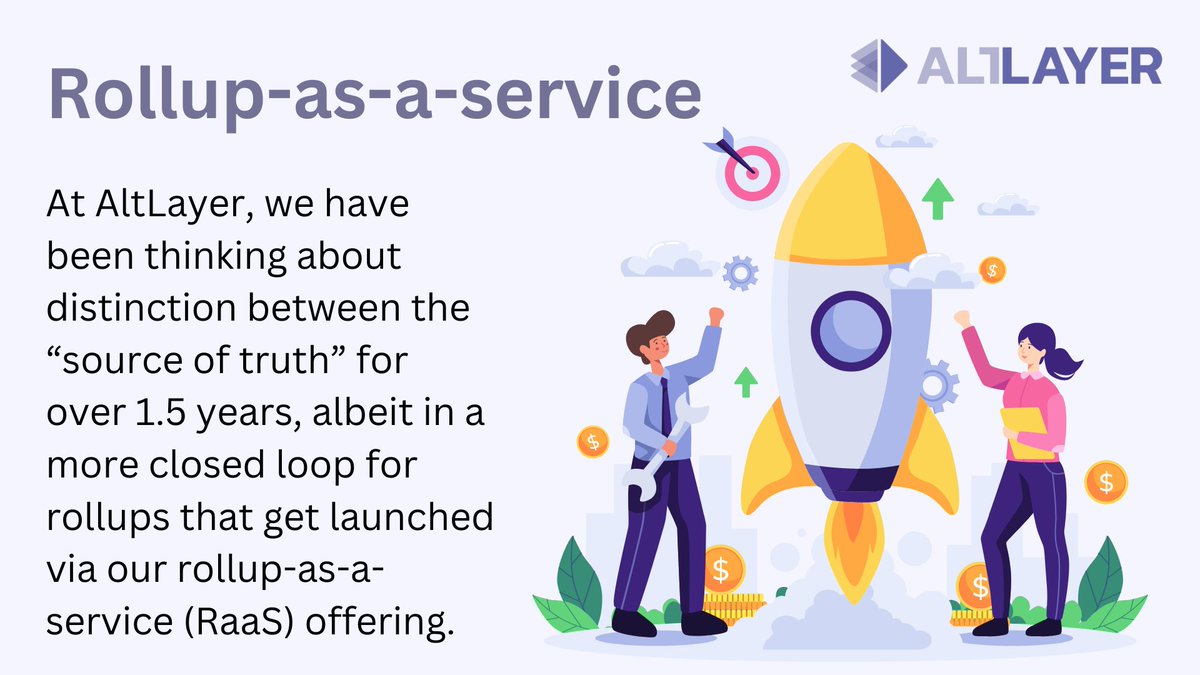 Rollup-as-a-service

ALTLAYER

At AltLayer, we have been thinking about distinction between the “source of truth” for over 1.5 years, albeit in a more closed loop for rollups that get launched via our rollup-as-a-service (RaaS) offering.

$

$

$

$

$