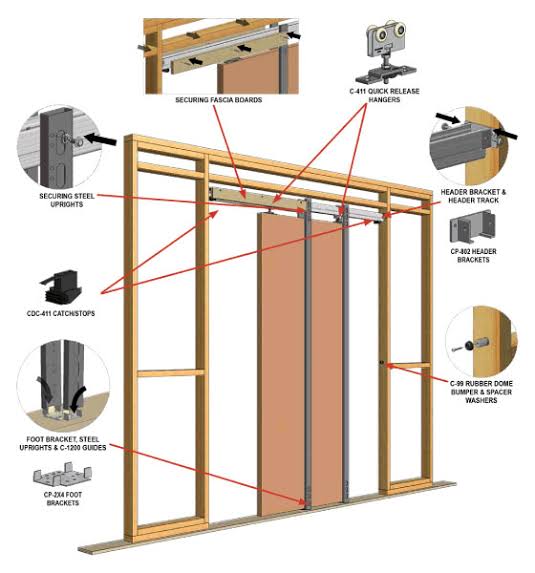 SECURING FASCIA BOARDS

C-411 QUICK RELEASE HANGERS

SECURING STEEL UPRIGHTS

HEADER BRACKET & HEADER TRACK

CP-802 HEADER BRACKETS

CDC-411 CATCH/STOPS

C-99 RUBBER DOME BUMPER & SPACER WASHERS

FOOT BRACKET, STEEL UPRIGHTS & C-1200 GUIDES

CP-2X4 FOOT BRACKETS