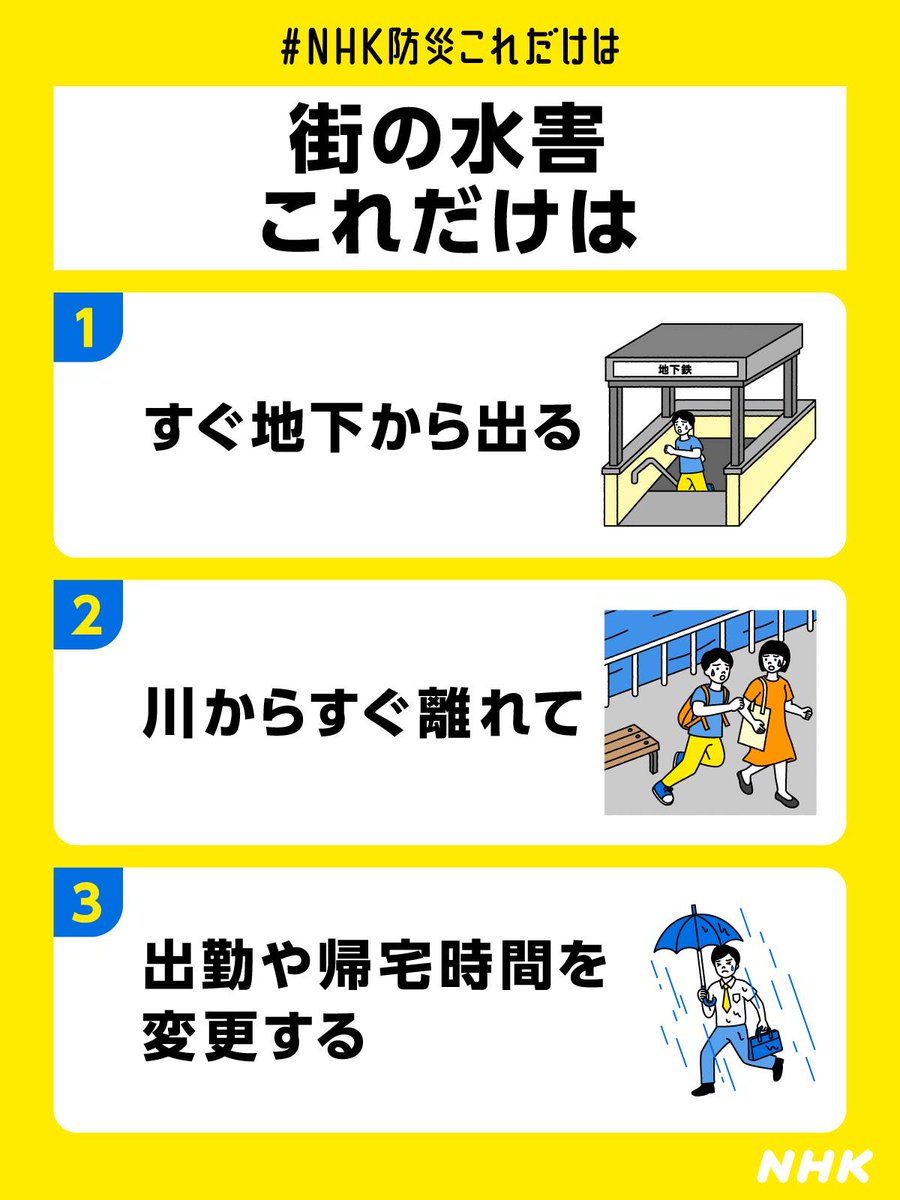 #NHK防災これだけは

街の水害
これだけは

1
すぐ地下から出る
地下鉄

2
川からすぐ離れて

3
出勤や帰宅時間を変更する

NHK