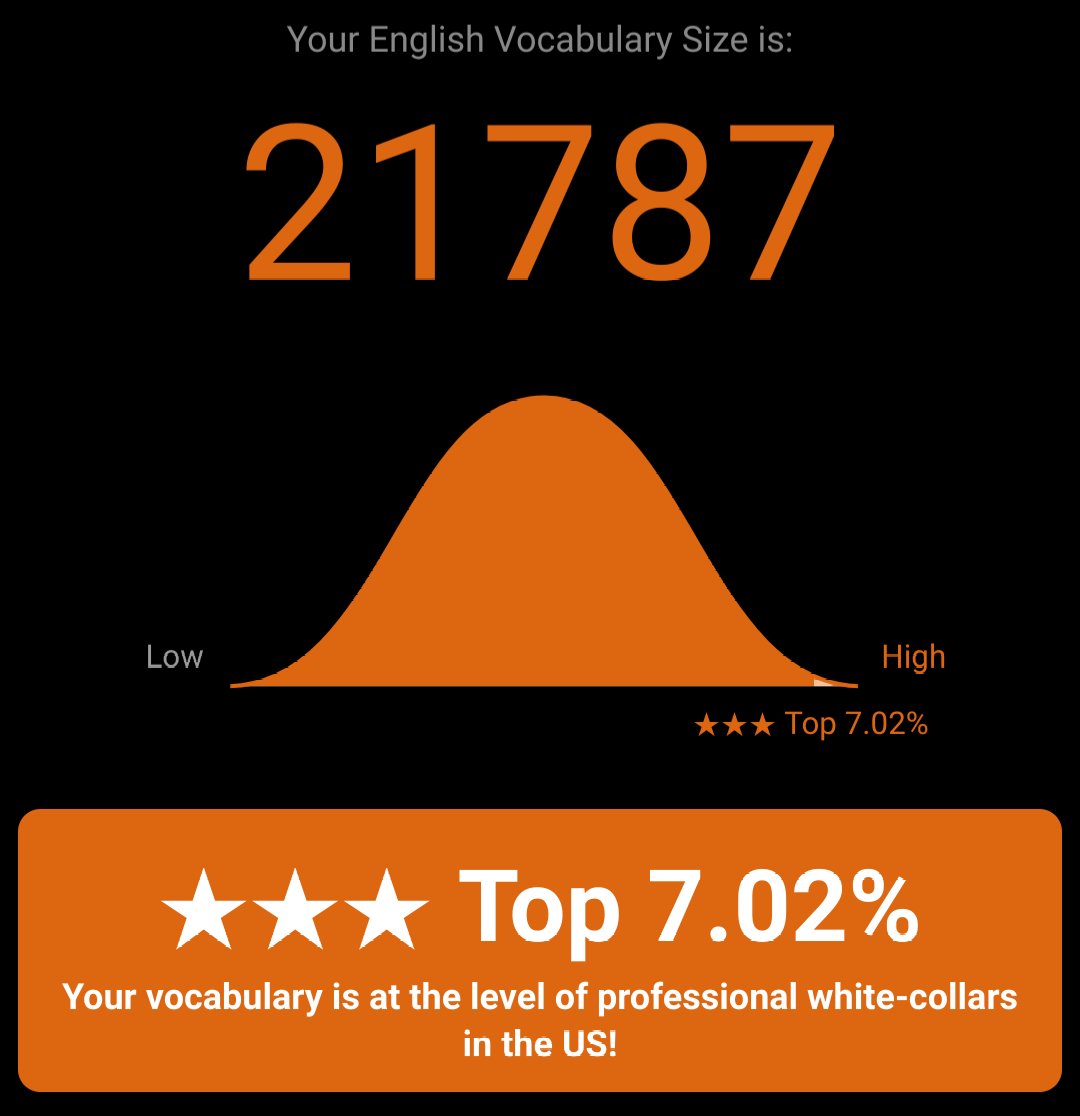 Your English Vocabulary Size is:

21787

Low

High

★★★ Top 7.02%

★★★ Top 7.02%

Your vocabulary is at the level of professional white-collars in the US!