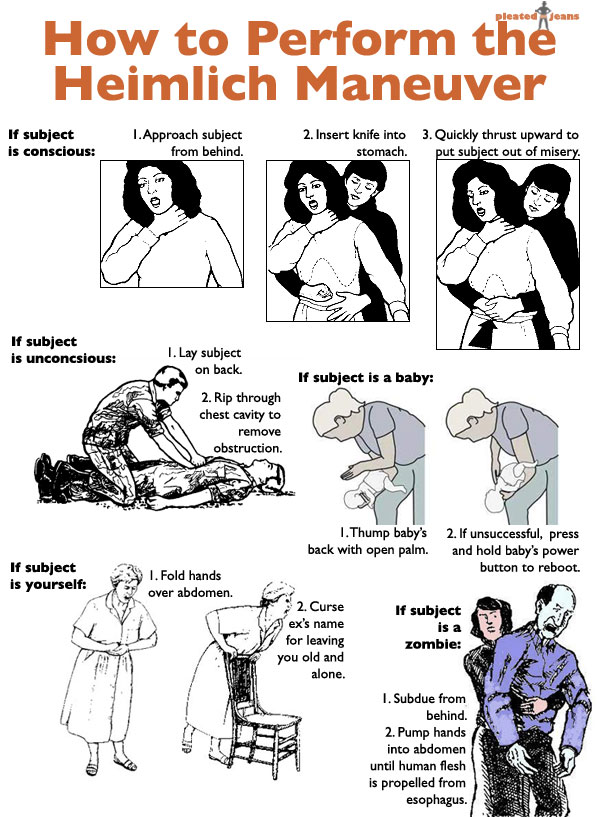 pleated jeans

How to Perform the Heimlich Maneuver

If subject is conscious:

1. Approach subject from behind.

2. Insert knife into stomach.

3. Quickly thrust upward to put subject out of misery.

If subject is unconcsious:

1. Lay subject on back.

2. Rip through chest cavity to remove obstruction.

If subject is a baby:

1. Thump baby's back with open palm.

2. If unsuccessful, press and hold baby's power button to reboot.

If subject is yourself:

1. Fold hands over abdomen.

2. Curse ex's name for leaving you old and alone.

If subject is a zombie:

1. Subdue from behind.
2. Pump hands into abdomen until human flesh is propelled from esophagus.