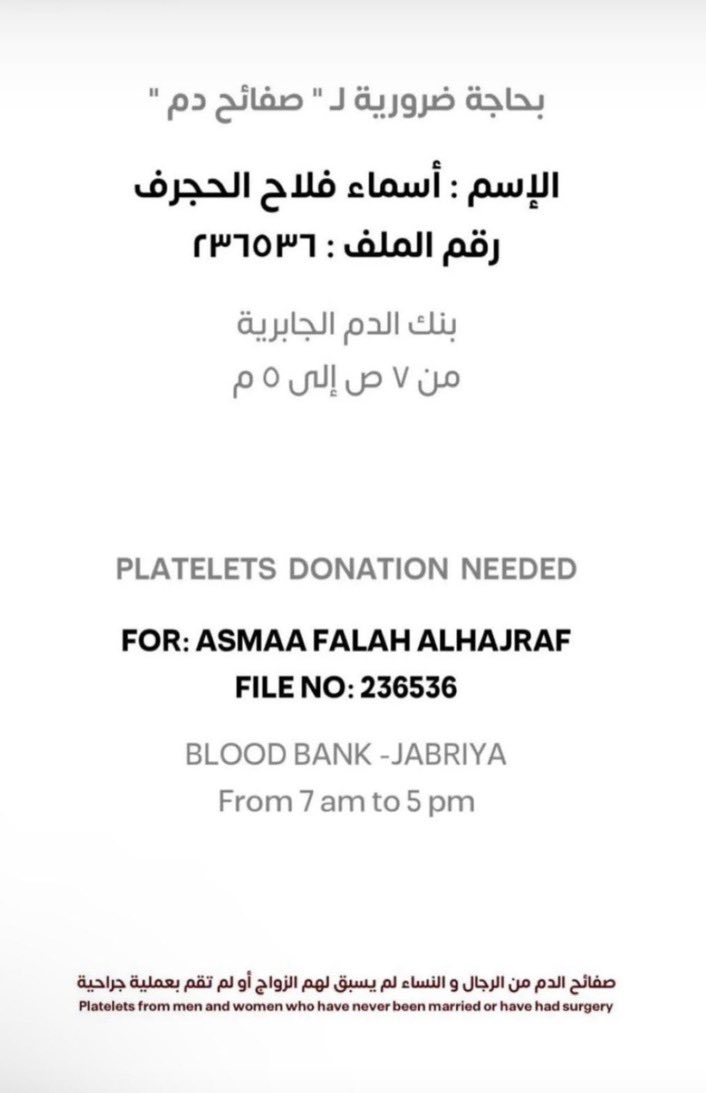 بحاجة ضرورية لـ " صفائح دم "

الإسم : أسماء فلاح الحجرف
رقم الملف : ٢٣٦٥٣٦

بنك الدم الجابرية
من ٧ ص إلى ٥ م

PLATELETS DONATION NEEDED

FOR: ASMAA FALAH ALHAJRAF
FILE NO: 236536

BLOOD BANK -JABRIYA
From 7 am to 5 pm

صفائح الدم من الرجال و النساء لم يسبق لهم الزواج أو لم تقم بعملية جراحية
Platelets from men and women who have never been married or have had surgery