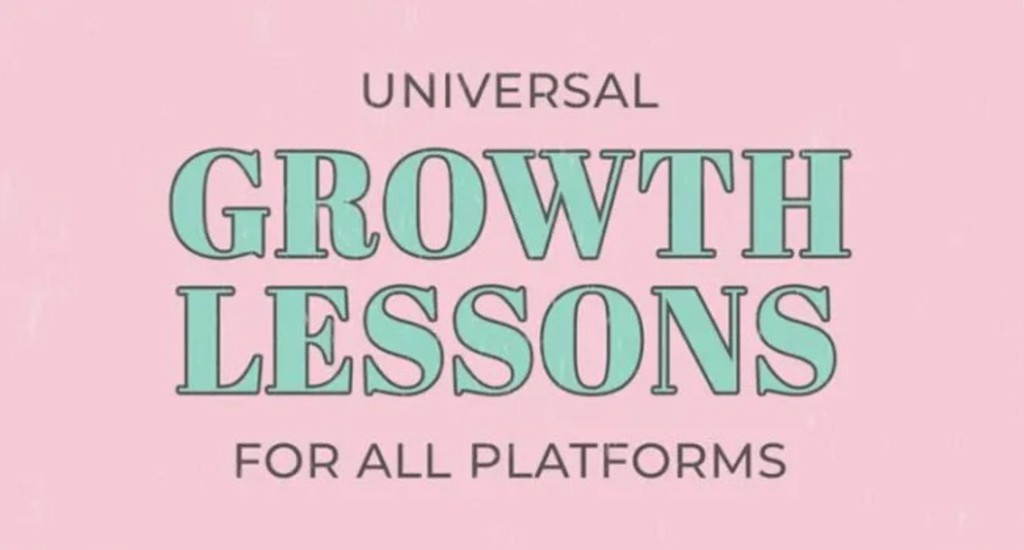 UNIVERSAL
GROWTH
LESSONS
FOR ALL PLATFORMS