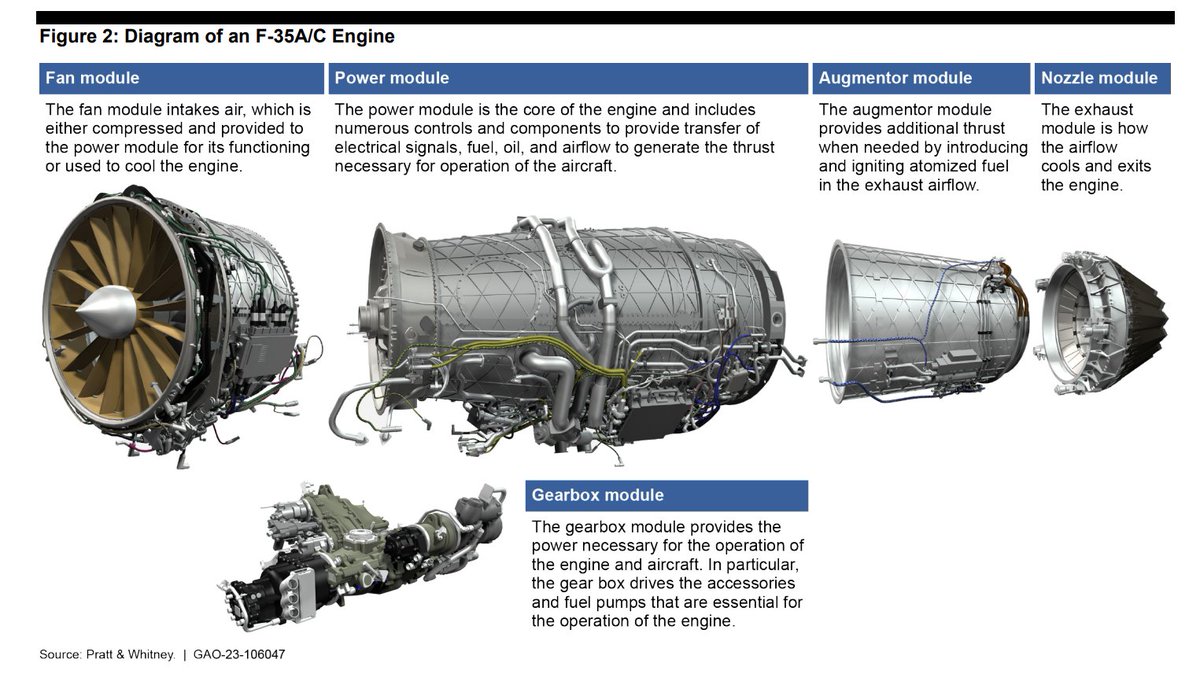 Figure 2: Diagram of an F-35A/C Engine

Fan module

The fan module intakes air, which is either compressed and provided to the power module for its functioning or used to cool the engine.

Power module

The power module is the core of the engine and includes numerous controls and components to provide transfer of electrical signals, fuel, oil, and airflow to generate the thrust necessary for operation of the aircraft.

Augmentor module

The augmentor module provides additional thrust when needed by introducing and igniting atomized fuel in the exhaust airflow.

Nozzle module

The exhaust module is how the airflow cools and exits the engine.

Gearbox module

The gearbox module provides the power necessary for the operation of the engine and aircraft. In particular, the gear box drives the accessories and fuel pumps that are essential for the operation of the engine.

Source: Pratt & Whitney. | GAO-23-106047