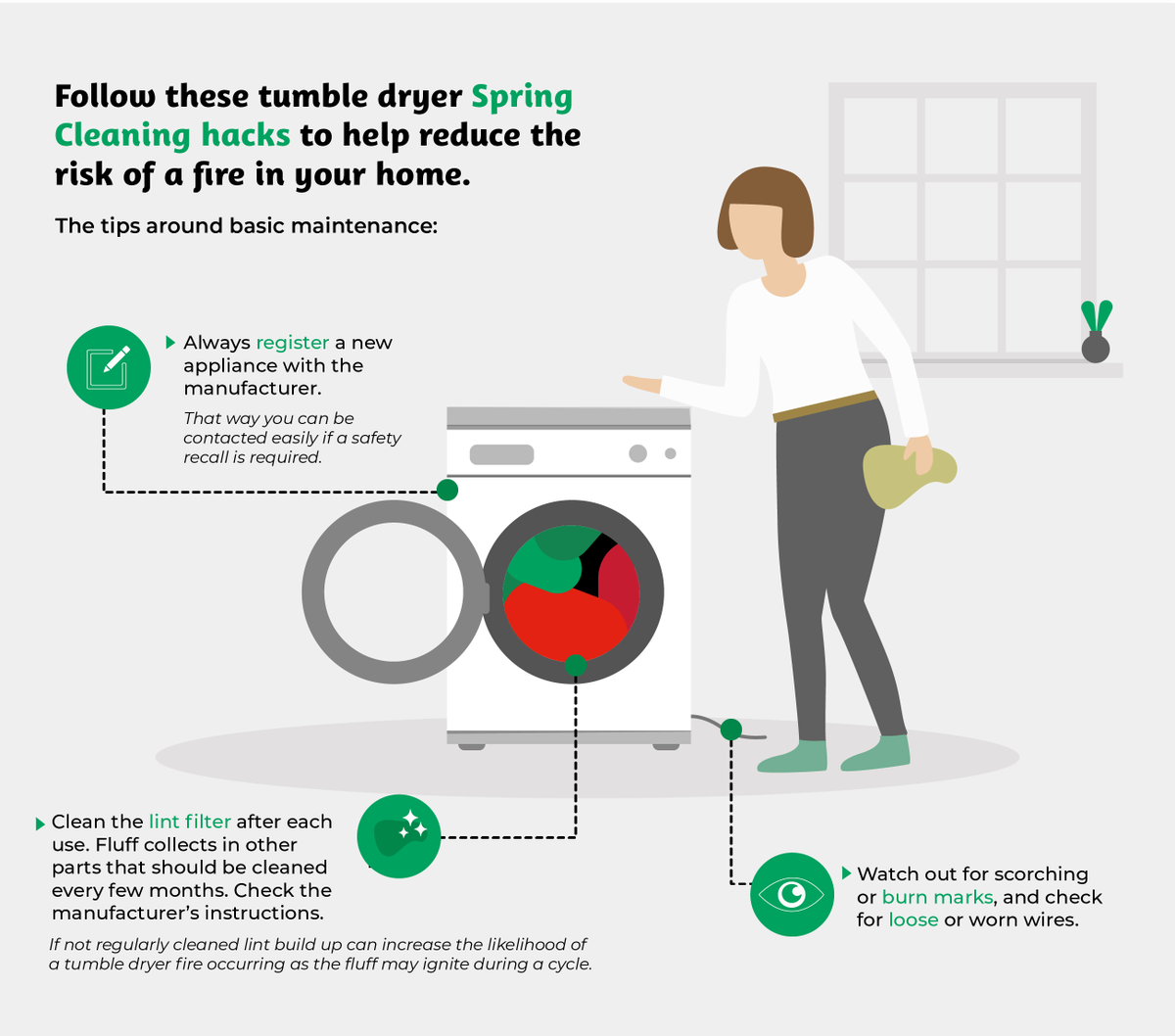 Follow these tumble dryer Spring Cleaning hacks to help reduce the risk of a fire in your home.

The tips around basic maintenance:

Always register a new appliance with the manufacturer.

That way you can be contacted easily if a safety recall is required.

Clean the lint filter after each use. Fluff collects in other parts that should be cleaned every few months. Check the manufacturer's instructions.

If not regularly cleaned lint build up can increase the likelihood of a tumble dryer fire occurring as the fluff may ignite during a cycle.

Watch out for scorching or burn marks, and check for loose or worn wires.