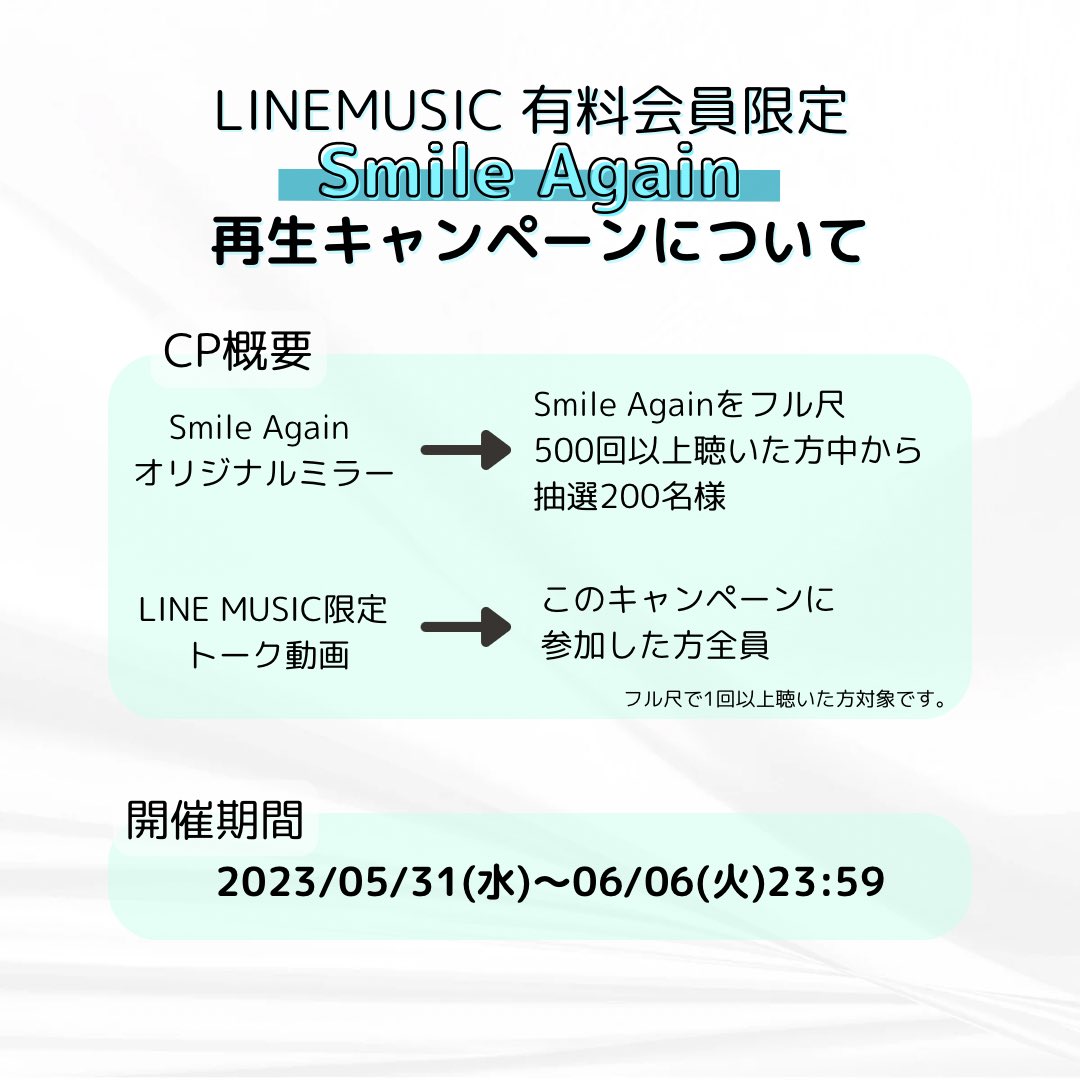 LINEMUSIC 有料会員限定
Smile Again
再生キャンペーンについて

CP概要

Smile Again
オリジナルミラー
→
Smile Againをフル尺
500回以上聴いた方中から
抽選200名様

LINE MUSIC限定
トーク動画
→
このキャンペーンに
参加した方全員

フル尺で1回以上聴いた方対象です。

開催期間

2023/05/31(水)〜06/06(火)23:59