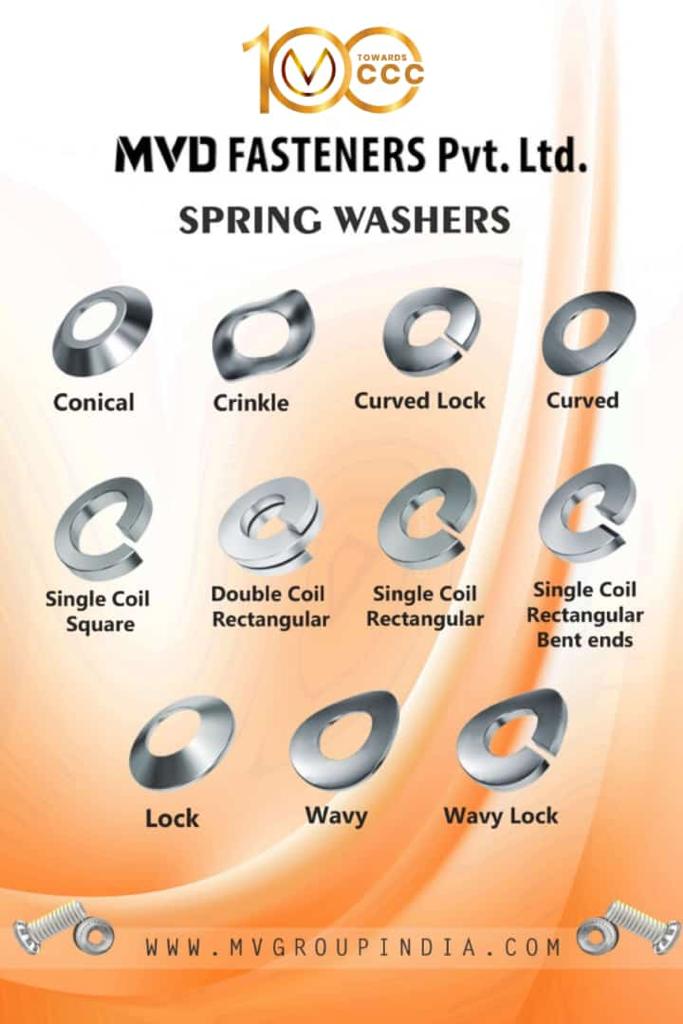 100 TOWARDS CCC

MVD FASTENERS Pvt. Ltd.

SPRING WASHERS

Conical

Crinkle

Curved Lock

Curved

Single Coil Square

Double Coil Rectangular

Single Coil Rectangular

Single Coil Rectangular Bent ends

Lock

Wavy

Wavy Lock

WWW.MVGROUPINDIA.COM