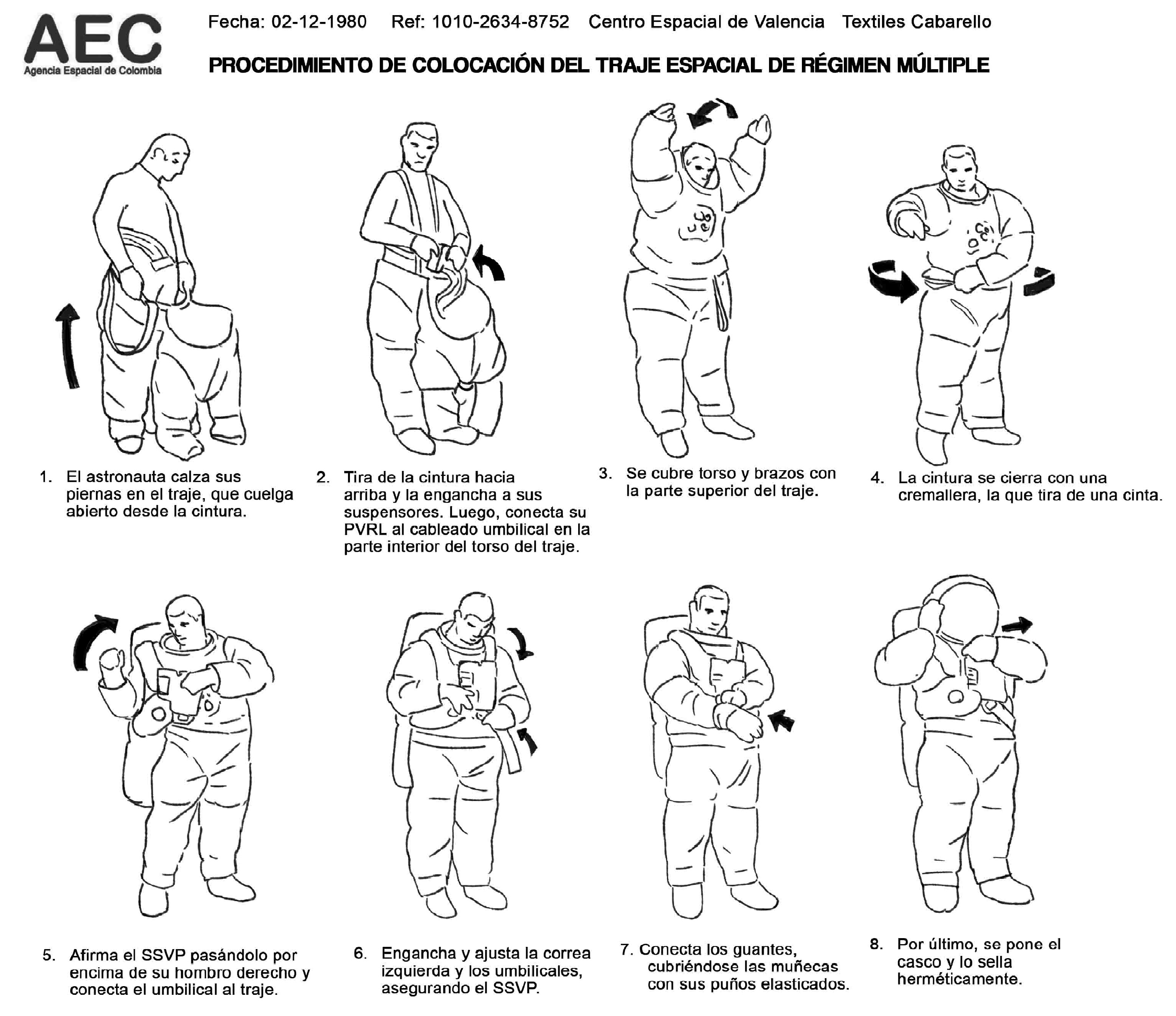 AEC
Agencia Espacial de Colombia

Fecha: 02-12-1980 Ref: 1010-2634-8752 Centro Espacial de Valencia Textiles Cabarello

PROCEDIMIENTO DE COLOCACIÓN DEL TRAJE ESPACIAL DE RÉGIMEN MÚLTIPLE

1. El astronauta calza sus piernas en el traje, que cuelga abierto desde la cintura.

2. Tira de la cintura hacia arriba y la engancha a sus suspensores. Luego, conecta su PVRL al cableado umbilical en la parte interior del torso del traje.

3. Se cubre torso y brazos con la parte superior del traje.

4. La cintura se cierra con una cremallera, la que tira de una cinta.

5. Afirma el SSVP pasándolo por encima de su hombro derecho y conecta el umbilical al traje.

6. Engancha y ajusta la correa izquierda y los umbilicales, asegurando el SSVP.

7. Conecta los guantes, cubriéndose las muñecas con sus puños elasticados.

8. Por último, se pone el casco y lo sella herméticamente.