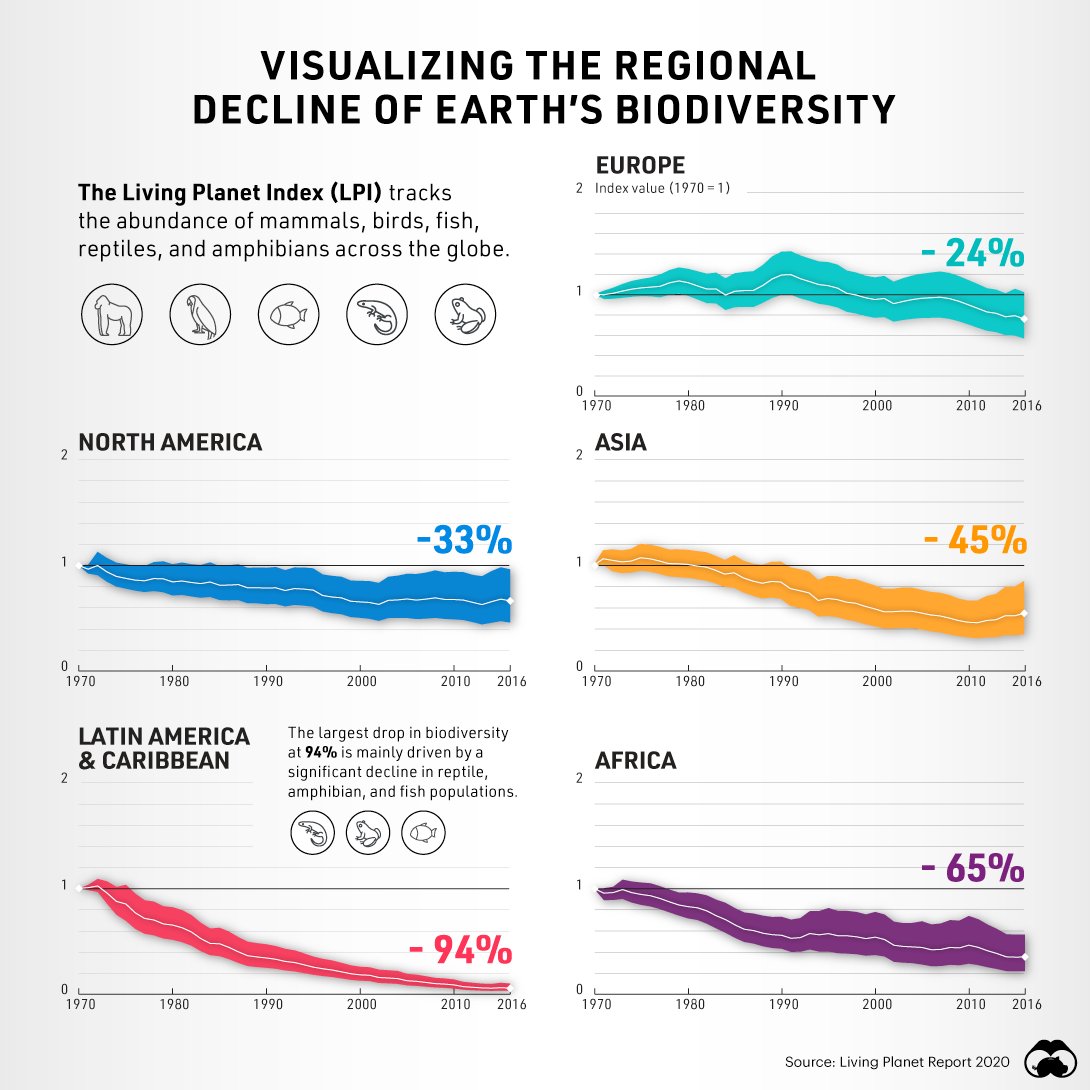 VISUALIZING THE REGIONAL DECLINE OF EARTH'S BIODIVERSITY

The Living Planet Index (LPI) tracks the abundance of mammals, birds, fish, reptiles, and amphibians across the globe.

EUROPE
Index value (1970 = 1)
2
1
0
- 24%
1970 1980 1990 2000 2010 2016

NORTH AMERICA
2
1
0
-33%
1970 1980 1990 2000 2010 2016

ASIA
2
1
0
- 45%
1970 1980 1990 2000 2010 2016

LATIN AMERICA & CARIBBEAN
The largest drop in biodiversity at 94% is mainly driven by a significant decline in reptile, amphibian, and fish populations.
2
1
0
- 94%
1970 1980 1990 2000 2010 2016

AFRICA
2
1
0
- 65%
1970 1980 1990 2000 2010 2016

Source: Living Planet Report 2020