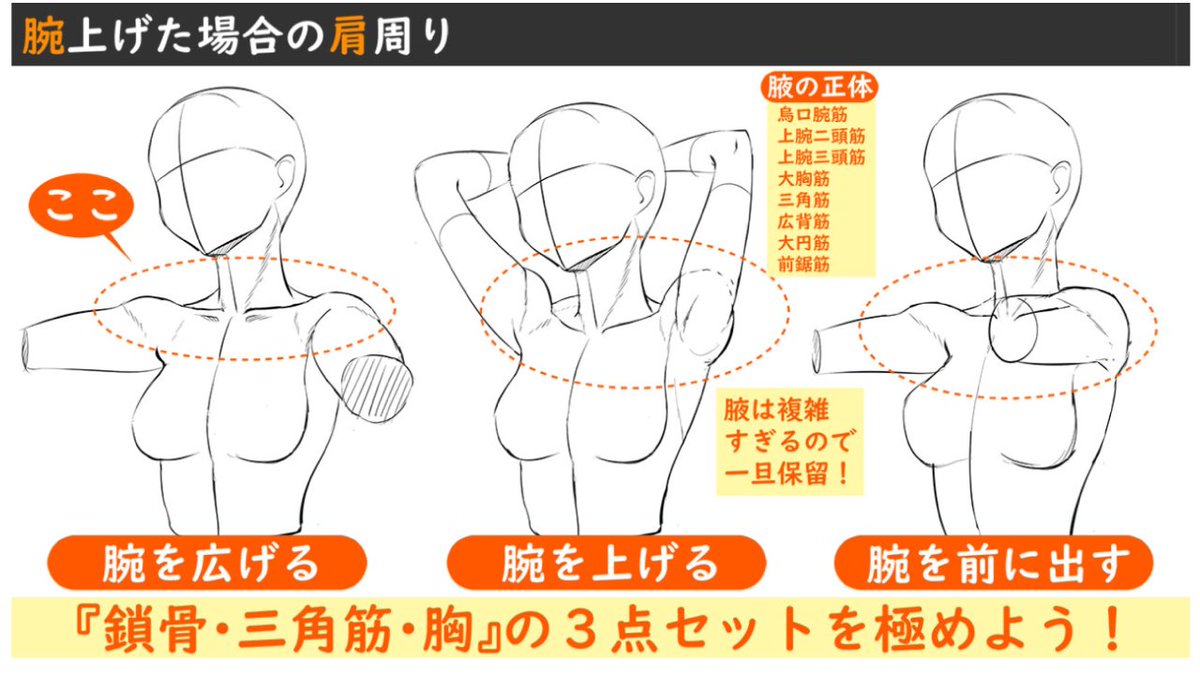 腕上げた場合の肩周り

ここ

腋の正体
烏口腕筋
上腕二頭筋
上腕三頭筋
大胸筋
三角筋
広背筋
大円筋
前鋸筋

腋は複雑すぎるので一旦保留！

腕を広げる

腕を上げる

腕を前に出す

『鎖骨・三角筋・胸』の３点セットを極めよう！