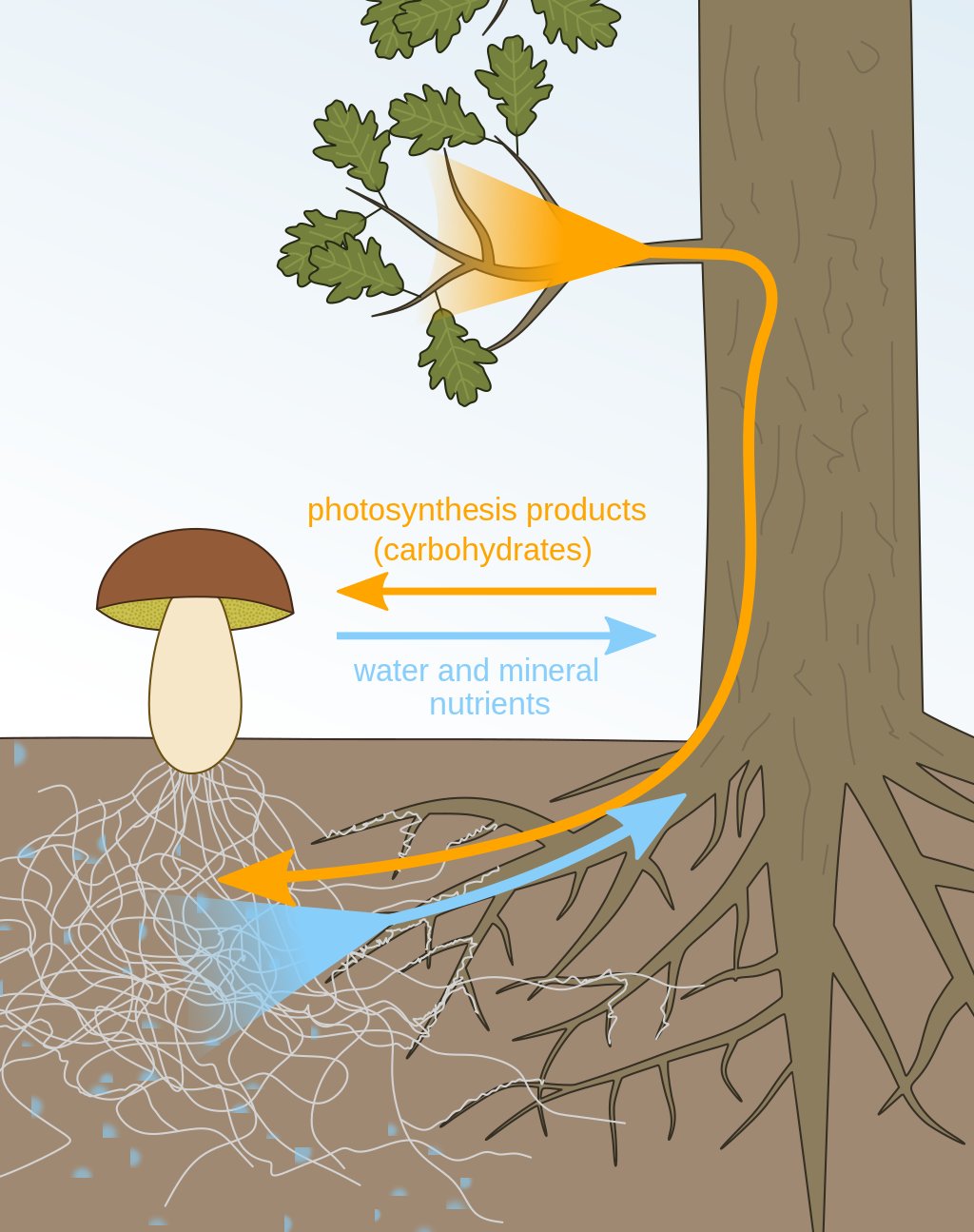 photosynthesis products
(carbohydrates)

water and mineral
nutrients