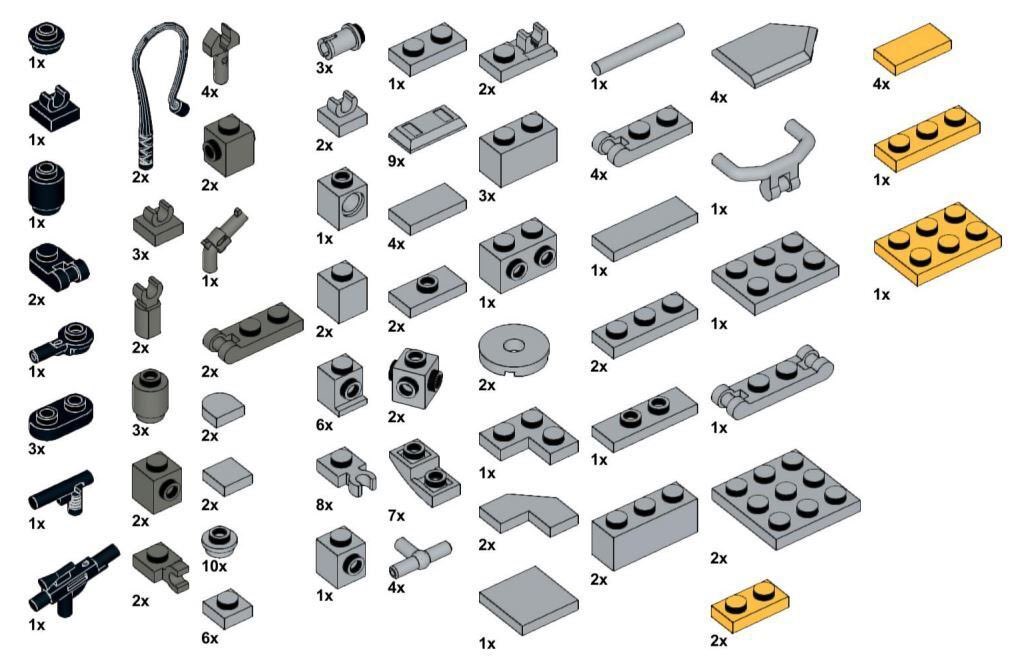 1x
1x
1x
2x
1x
3x
1x
1x

2x
3x
2x
3x
2x
2x

4x
2x
1x
2x
2x
2x
10x
6x

3x
2x
1x
2x
6x
8x
1x

1x
9x
4x
2x
2x
7x
4x

2x
3x
1x
2x
1x
2x
1x

1x
4x
1x
2x
1x
2x

4x
1x
1x
1x
2x
2x

4x
1x
1x