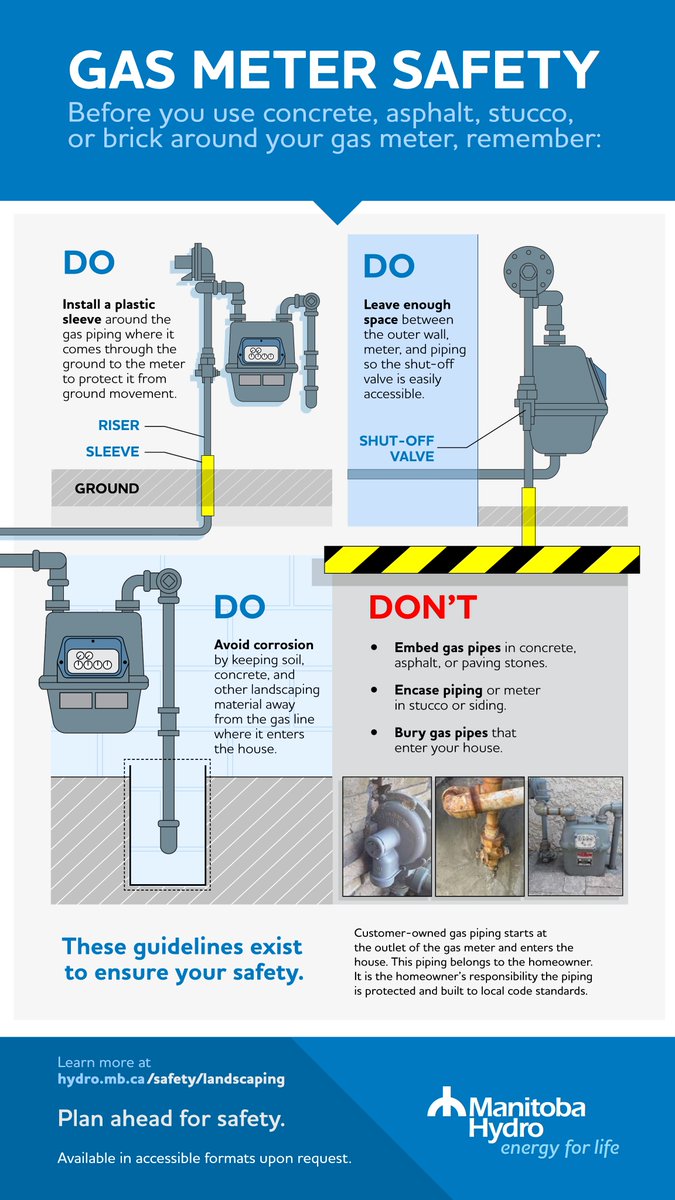 GAS METER SAFETY

Before you use concrete, asphalt, stucco, or brick around your gas meter, remember:

DO

Install a plastic sleeve around the gas piping where it comes through the ground to the meter to protect it from ground movement.

RISER

SLEEVE

GROUND

DO

Leave enough space between the outer wall, meter, and piping so the shut-off valve is easily accessible.

SHUT-OFF VALVE

DO

Avoid corrosion by keeping soil, concrete, and other landscaping material away from the gas line where it enters the house.

DON'T

• Embed gas pipes in concrete, asphalt, or paving stones.

• Encase piping or meter in stucco or siding.

• Bury gas pipes that enter your house.

These guidelines exist to ensure your safety.

Customer-owned gas piping starts at the outlet of the gas meter and enters the house. This piping belongs to the homeowner. It is the homeowner's responsibility the piping is protected and built to local code standards.

Learn more at hydro.mb.ca/safety/landscaping

Plan ahead for safety.

Available in accessible formats upon request.

Manitoba Hydro energy for life