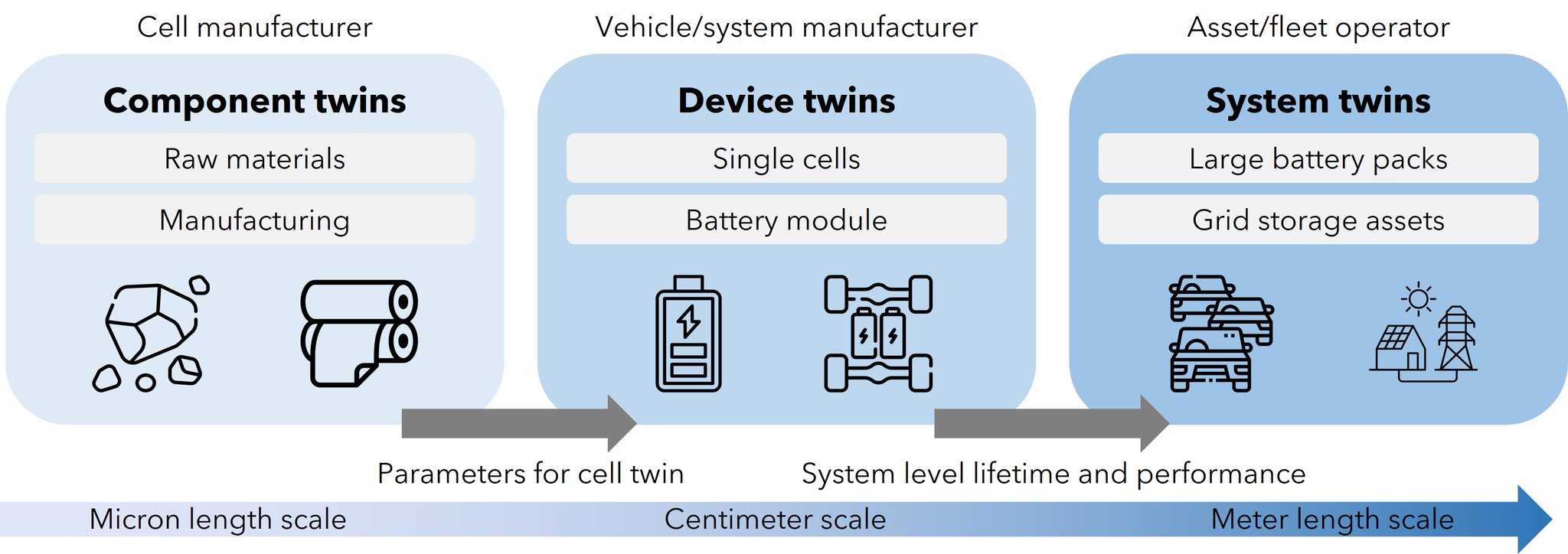 Cell manufacturer

Component twins

Raw materials

Manufacturing

Vehicle/system manufacturer

Device twins

Single cells

Battery module

Asset/fleet operator

System twins

Large battery packs

Grid storage assets

Parameters for cell twin

System level lifetime and performance

Micron length scale

Centimeter scale

Meter length scale