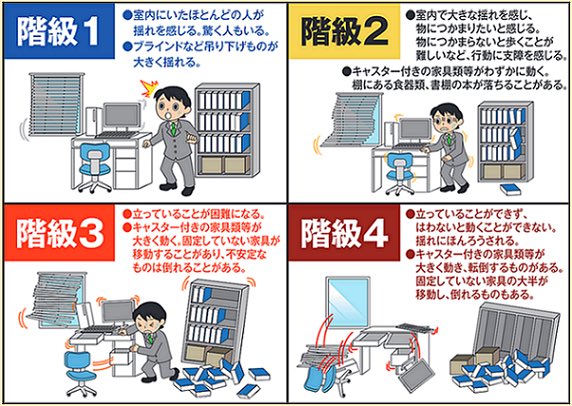 階級1

●室内にいたほとんどの人が揺れを感じる。驚く人もいる。
●ブラインドなど吊り下げものが大きく揺れる。

階級2

●室内で大きな揺れを感じ、物につかまりたいと感じる。物につかまらないと歩くことが難しいなど、行動に支障を感じる。
●キャスター付きの家具類等がわずかに動く。棚にある食器類、書棚の本が落ちることがある。

階級3

●立っていることが困難になる。
●キャスター付きの家具類等が大きく動く。固定していない家具が移動することがあり、不安定なものは倒れることがある。

階級4

●立っていることができず、はわないと動くことができない。揺れにほんろうされる。
●キャスター付きの家具類等が大きく動き、転倒するものがある。固定していない家具の大半が移動し、倒れるものもある。