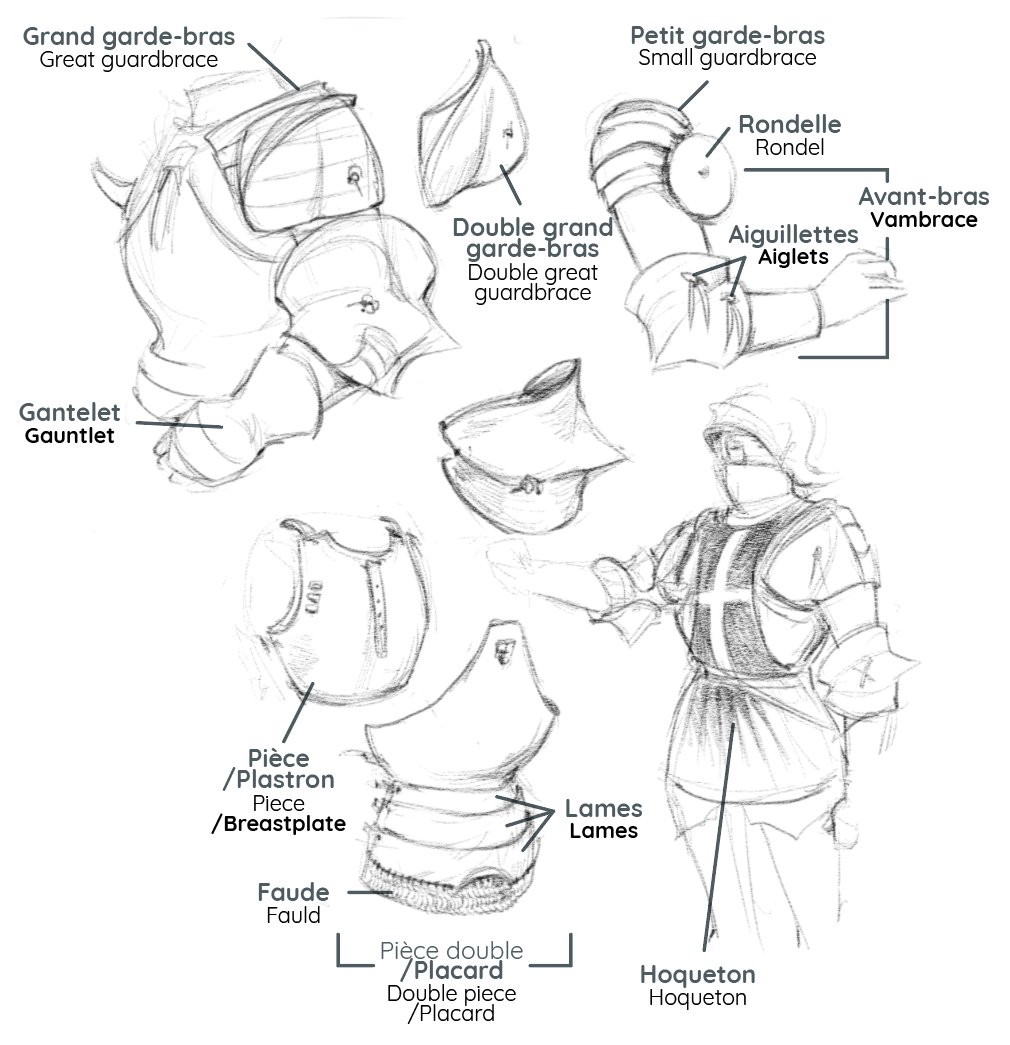 Grand garde-bras
Great guardbrace

Double grand garde-bras
Double great guardbrace

Petit garde-bras
Small guardbrace

Rondelle
Rondel

Avant-bras
Vambrace

Aiguillettes
Aiglets

Gantelet
Gauntlet

Pièce /Plastron
Piece /Breastplate

Lames
Lames

Faude
Fauld

Pièce double /Placard
Double piece /Placard

Hoqueton
Hoqueton