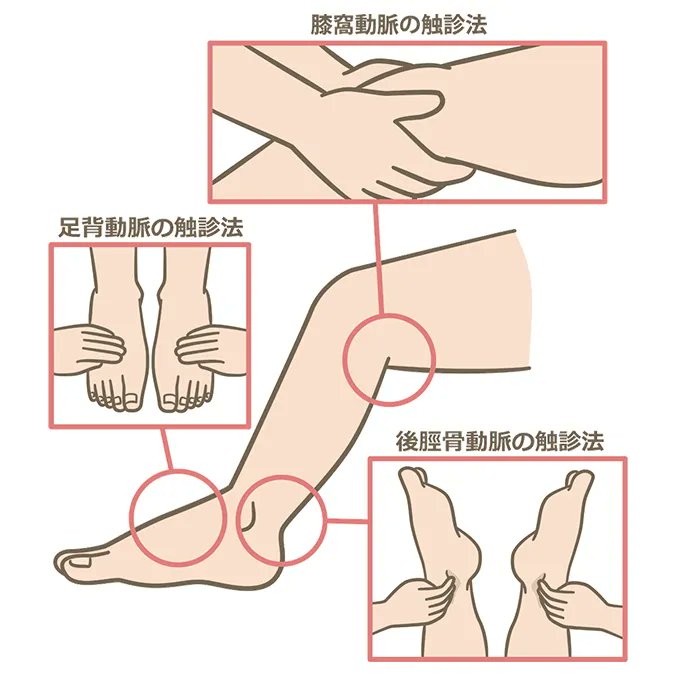 膝窩動脈の触診法

足背動脈の触診法

後脛骨動脈の触診法