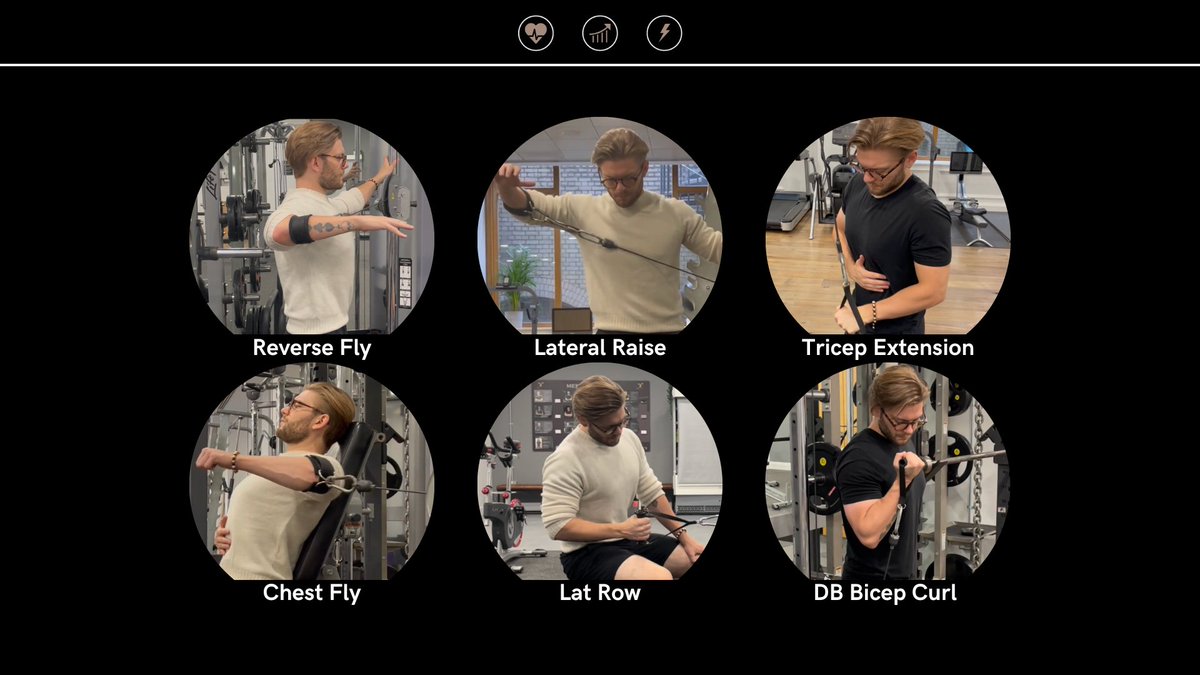 Reverse Fly

Lateral Raise

Tricep Extension

Chest Fly

Lat Row

DB Bicep Curl