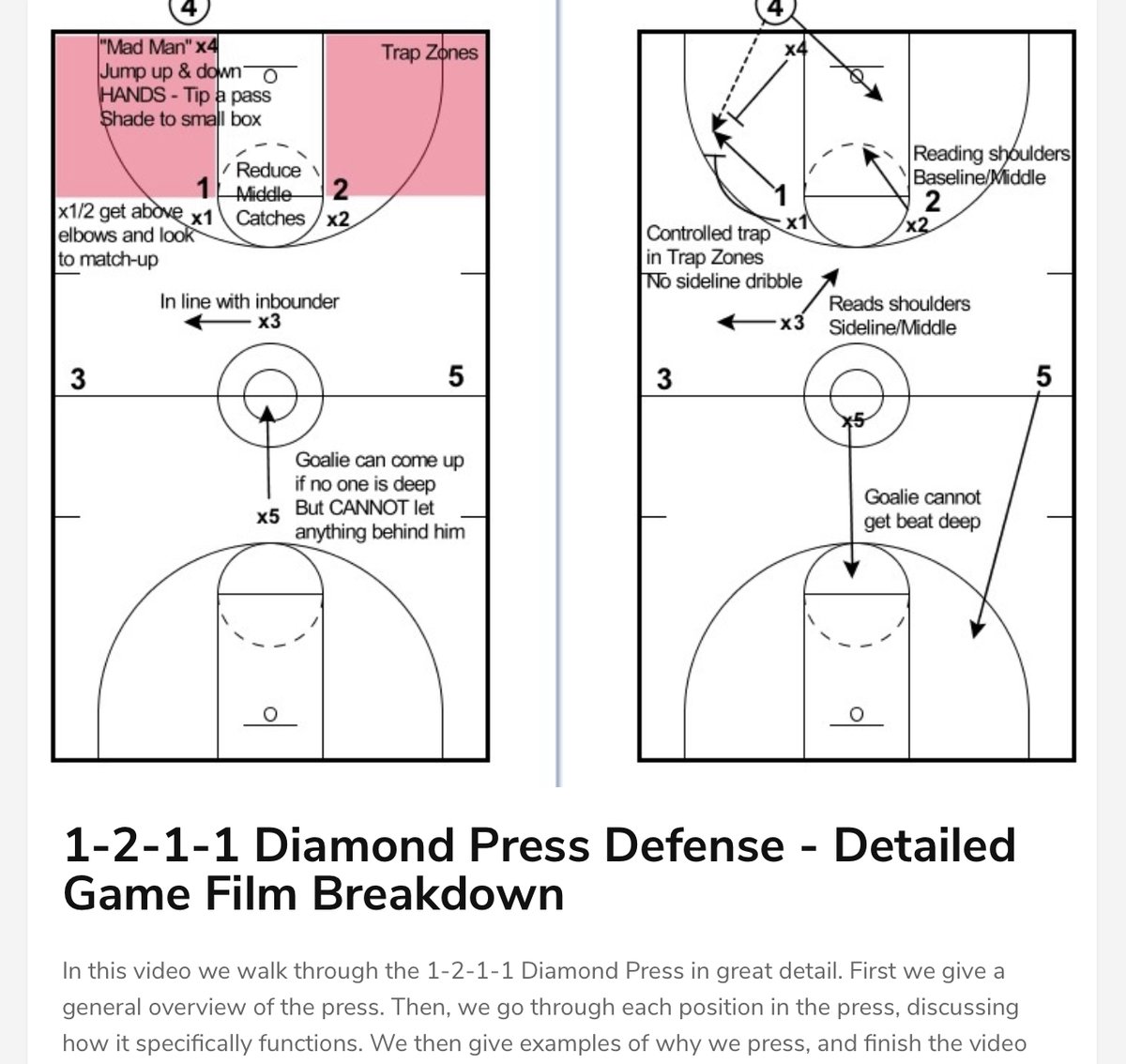 4

"Mad Man" x4
Jump up & down
HANDS - Tip a pass
Shade to small box

Trap Zones

Reduce Middle Catches

1 2

x1/2 get above elbows and look to match-up

x1 x2

In line with inbounder
x3

3 5

Goalie can come up if no one is deep But CANNOT let anything behind him

x5

4

x4

Reading shoulders Baseline/Middle

1 2

x1 x2

Controlled trap in Trap Zones No sideline dribble

Reads shoulders Sideline/Middle

x3

3 5

x5

Goalie cannot get beat deep

1-2-1-1 Diamond Press Defense - Detailed Game Film Breakdown

In this video we walk through the 1-2-1-1 Diamond Press in great detail. First we give a general overview of the press. Then, we go through each position in the press, discussing how it specifically functions. We then give examples of why we press, and finish the video