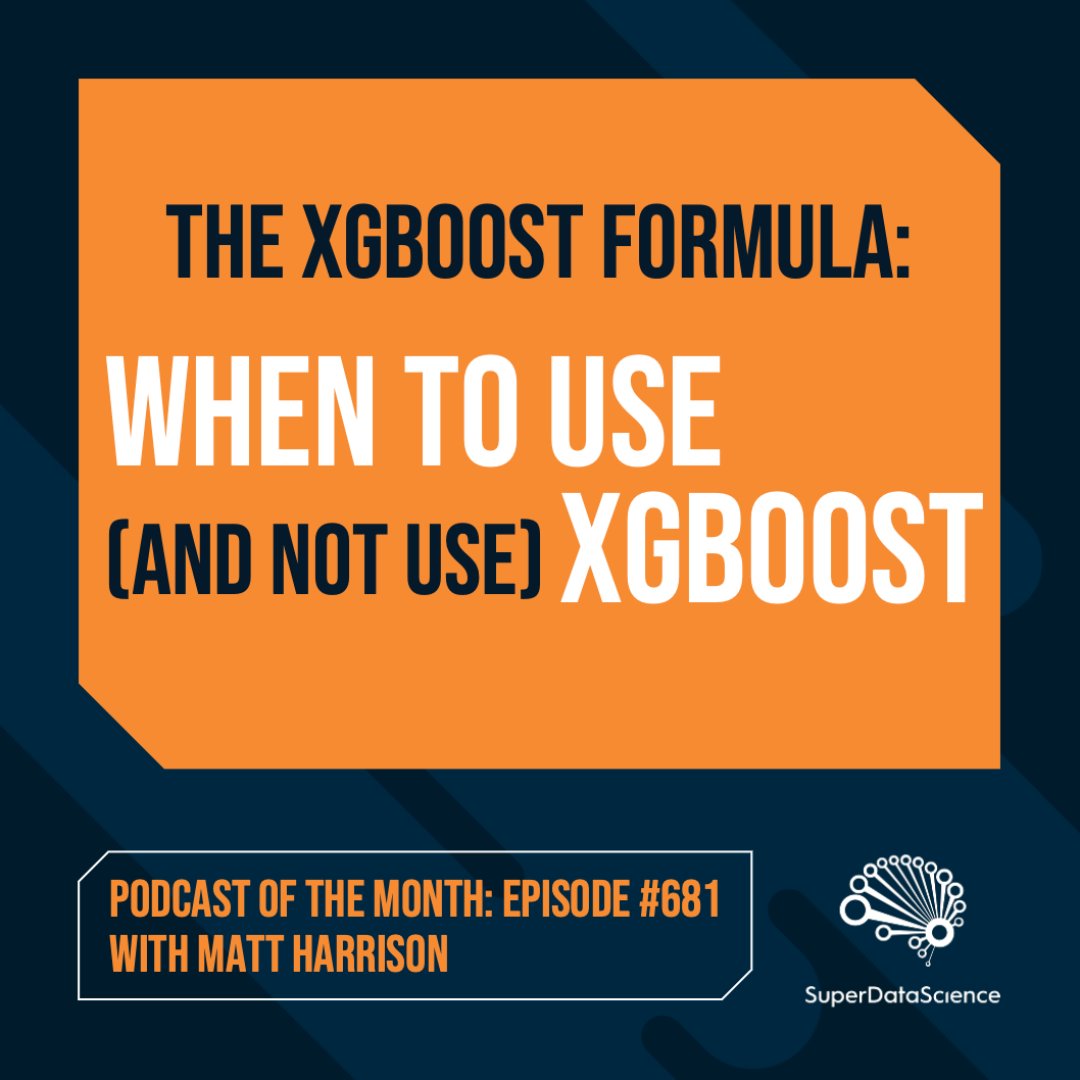 THE XGBOOST FORMULA:

WHEN TO USE (AND NOT USE) XGBOOST

PODCAST OF THE MONTH: EPISODE #681 WITH MATT HARRISON

SuperDataScience