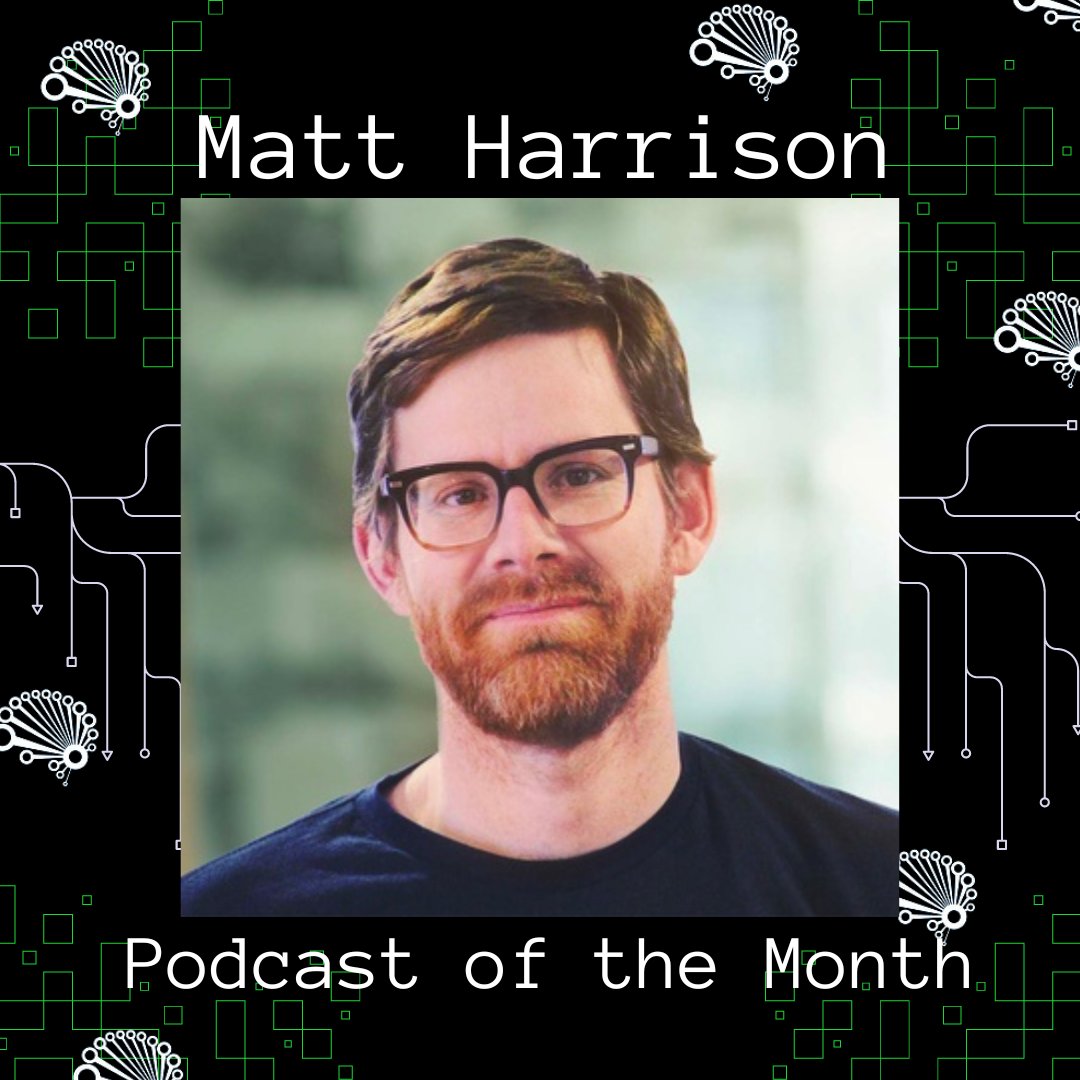 Matt Harrison

Podcast of the Month