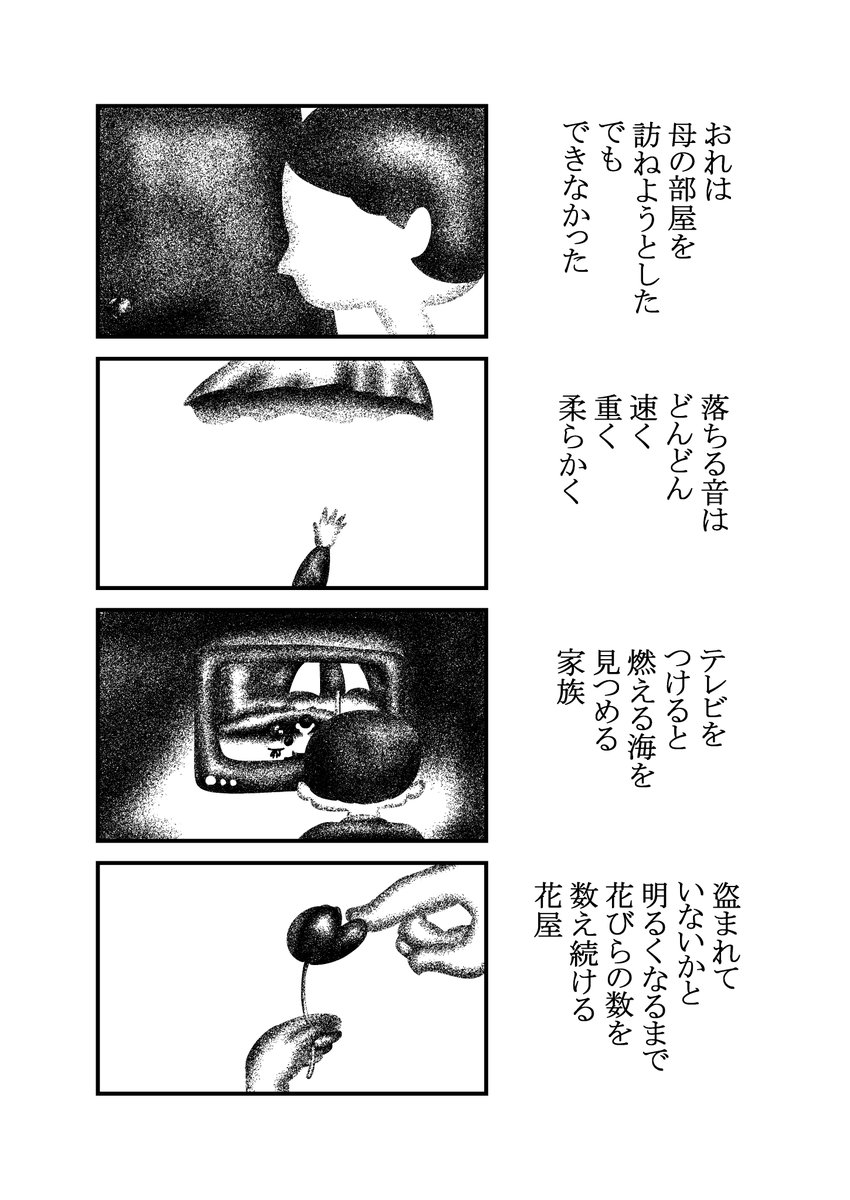 おれは
母の部屋を
訪ねようとした
でも
できなかった

落ちる音は
どんどん
速く
重く
柔らかく

テレビを
つけると
燃える海を
見つめる
家族

盗まれて
いないかと
明るくなるまで
花びらの数を
数え続ける
花屋