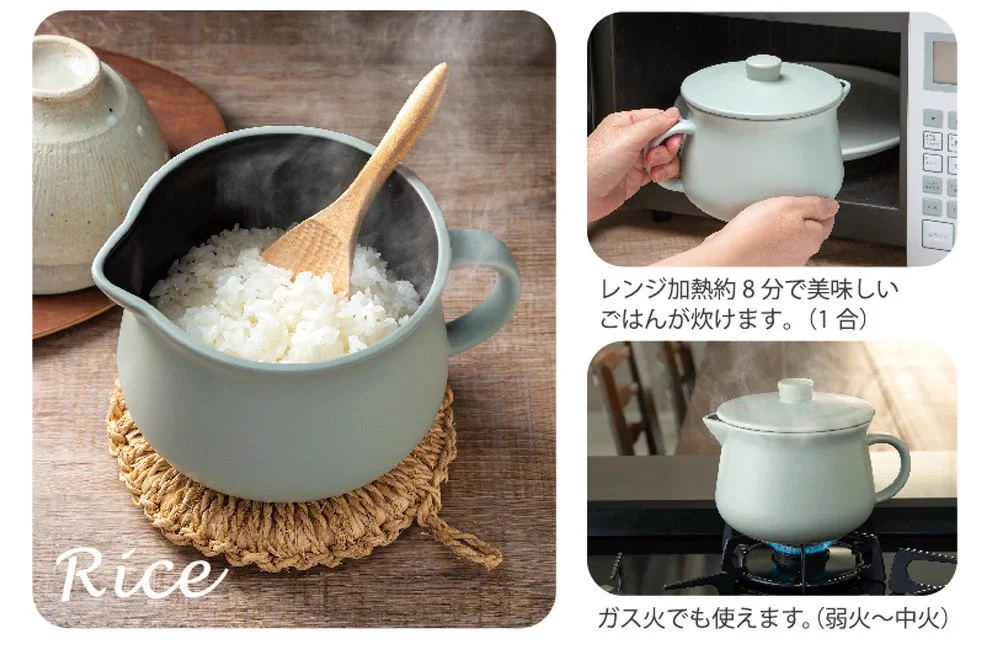 Rice

レンジ加熱約８分で美味しいごはんが炊けます。（１合）

ガス火でも使えます。（弱火〜中火）