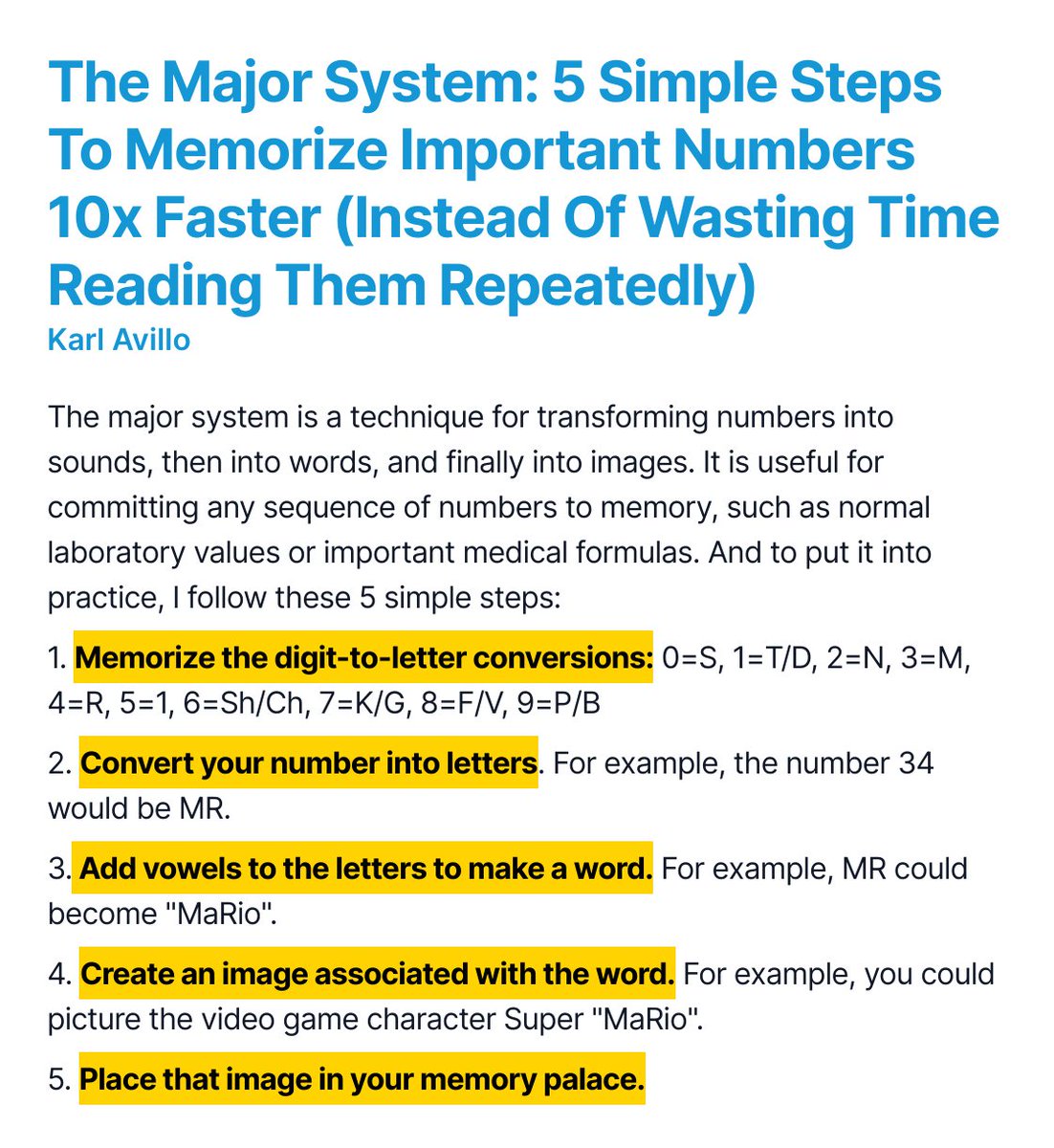 The Major System: 5 Simple Steps To Memorize Important Numbers 10x Faster (Instead Of Wasting Time Reading Them Repeatedly)
Karl Avillo

The major system is a technique for transforming numbers into sounds, then into words, and finally into images. It is useful for committing any sequence of numbers to memory, such as normal laboratory values or important medical formulas. And to put it into practice, I follow these 5 simple steps:

1. Memorize the digit-to-letter conversions: 0=S, 1=T/D, 2=N, 3=M, 4=R, 5=1, 6=Sh/Ch, 7=K/G, 8=F/V, 9=P/B

2. Convert your number into letters. For example, the number 34 would be MR.

3. Add vowels to the letters to make a word. For example, MR could become "MaRio".

4. Create an image associated with the word. For example, you could picture the video game character Super "MaRio".

5. Place that image in your memory palace.