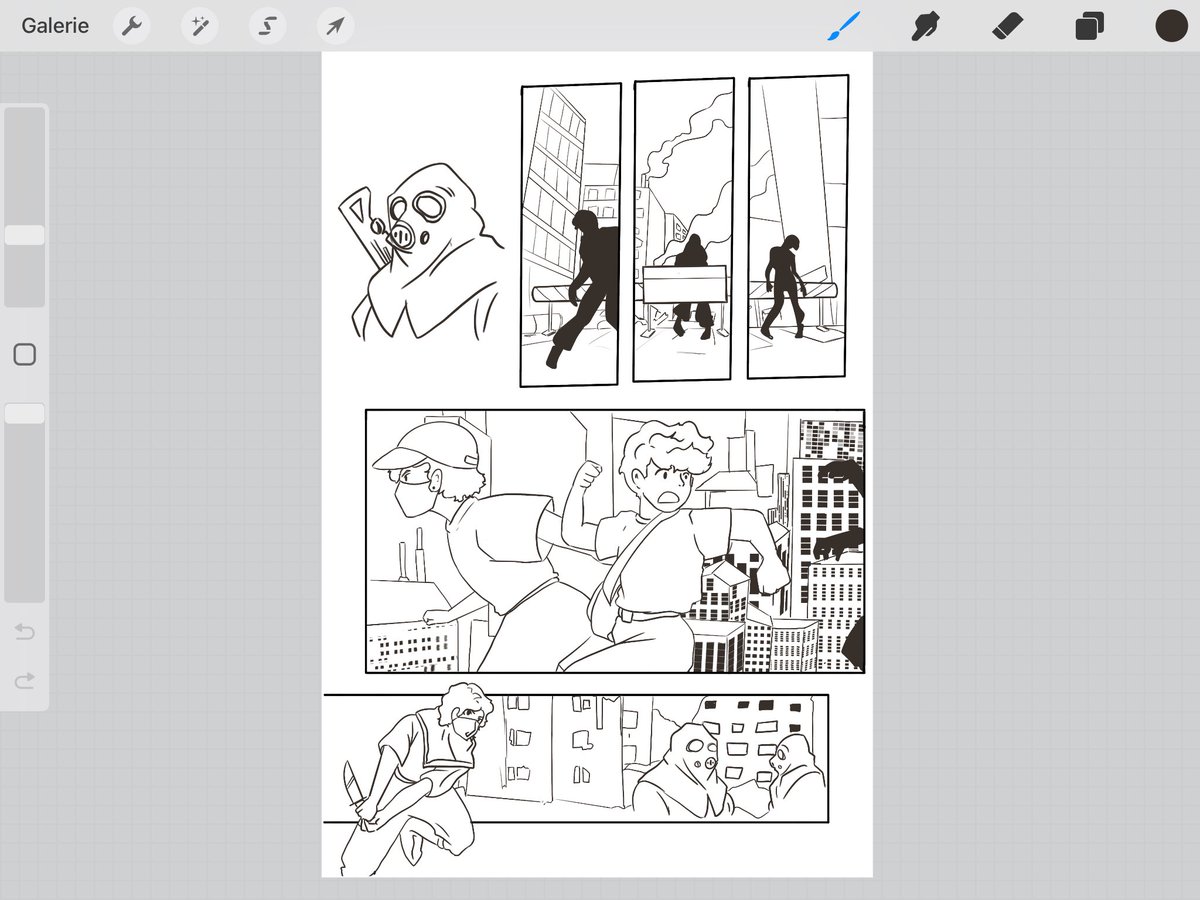 Galerie