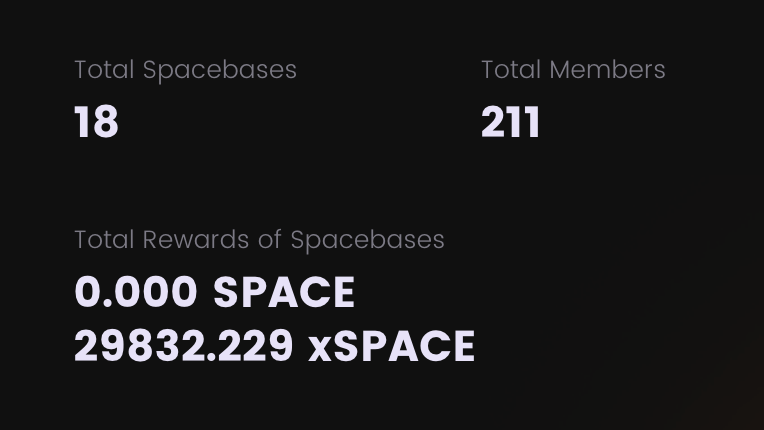 Total Spacebases
18

Total Members
211

Total Rewards of Spacebases
0.000 SPACE
29832.229 xSPACE